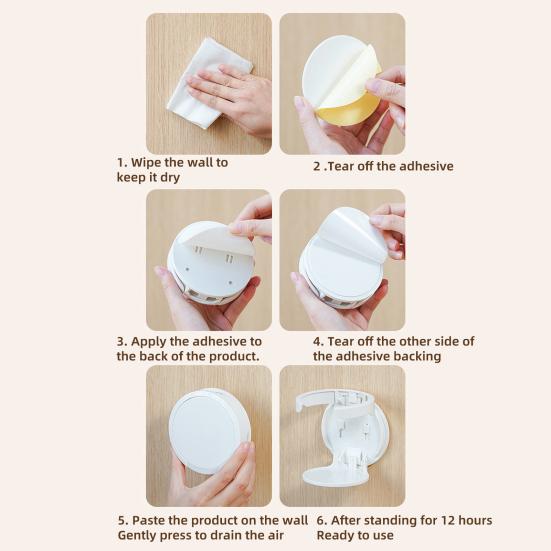 1. Wipe the wall to keep it dry

2 .Tear off the adhesive

3. Apply the adhesive to the back of the product.

4. Tear off the other side of the adhesive backing

5. Paste the product on the wall
Gently press to drain the air

6. After standing for 12 hours
Ready to use