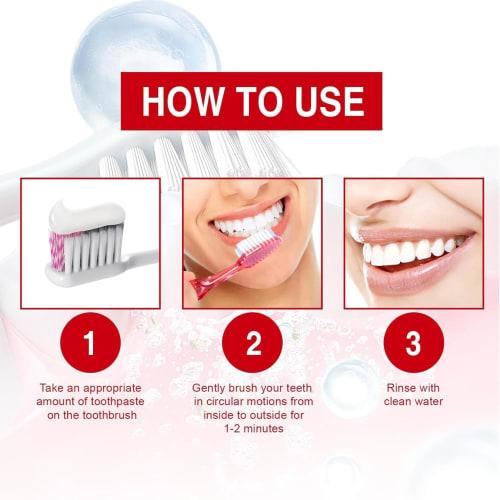 HOW TO USE

1

Take an appropriate amount of toothpaste on the toothbrush

2

Gently brush your teeth in circular motions from inside to outside for 1-2 minutes

3

Rinse with clean water