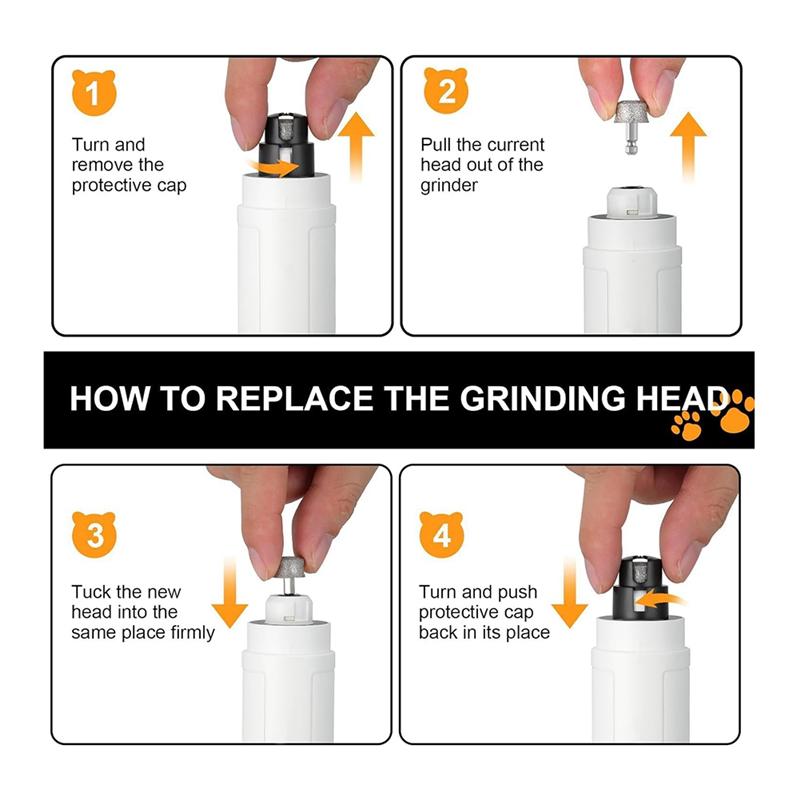 1

Turn and remove the protective cap

2

Pull the current head out of the grinder

HOW TO REPLACE THE GRINDING HEAD

3

Tuck the new head into the same place firmly

4

Turn and push protective cap back in its place