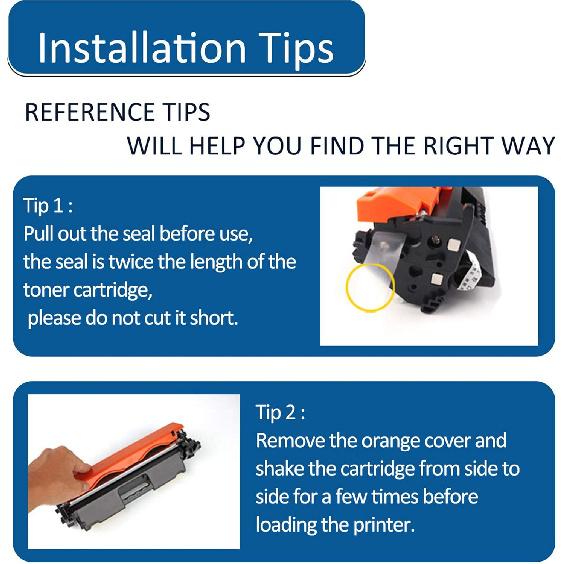 Installation Tips

REFERENCE TIPS

WILL HELP YOU FIND THE RIGHT WAY

Tip 1 :
Pull out the seal before use, the seal is twice the length of the toner cartridge, please do not cut it short.

Tip 2 :
Remove the orange cover and shake the cartridge from side to side for a few times before loading the printer.