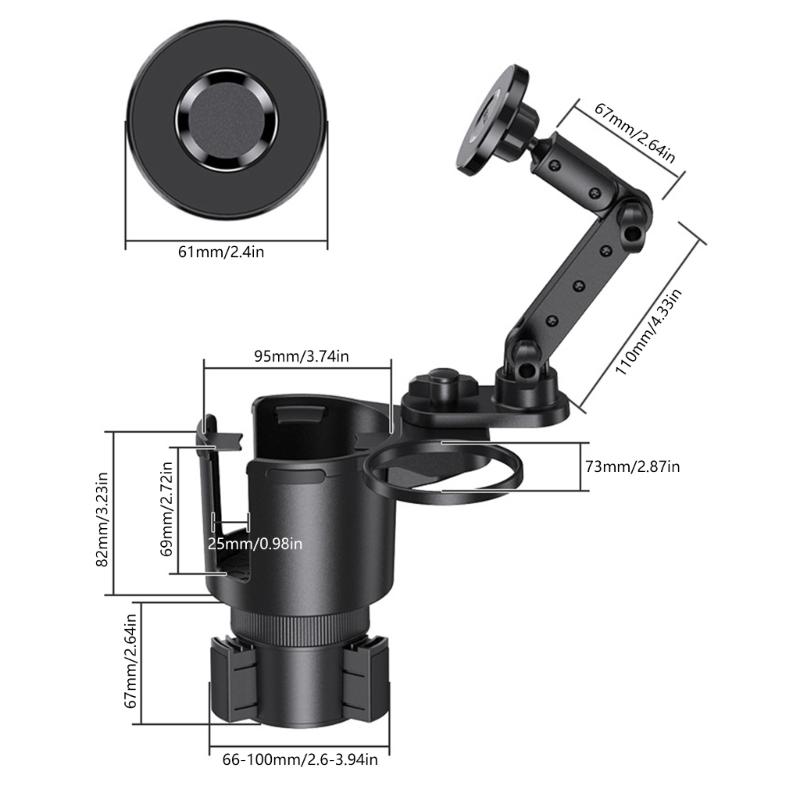 61mm/2.4in

67mm/2.64in

110mm/4.33in

95mm/3.74in

73mm/2.87in

82mm/3.23in

69mm/2.72in

25mm/0.98in

67mm/2.64in

66-100mm/2.6-3.94in