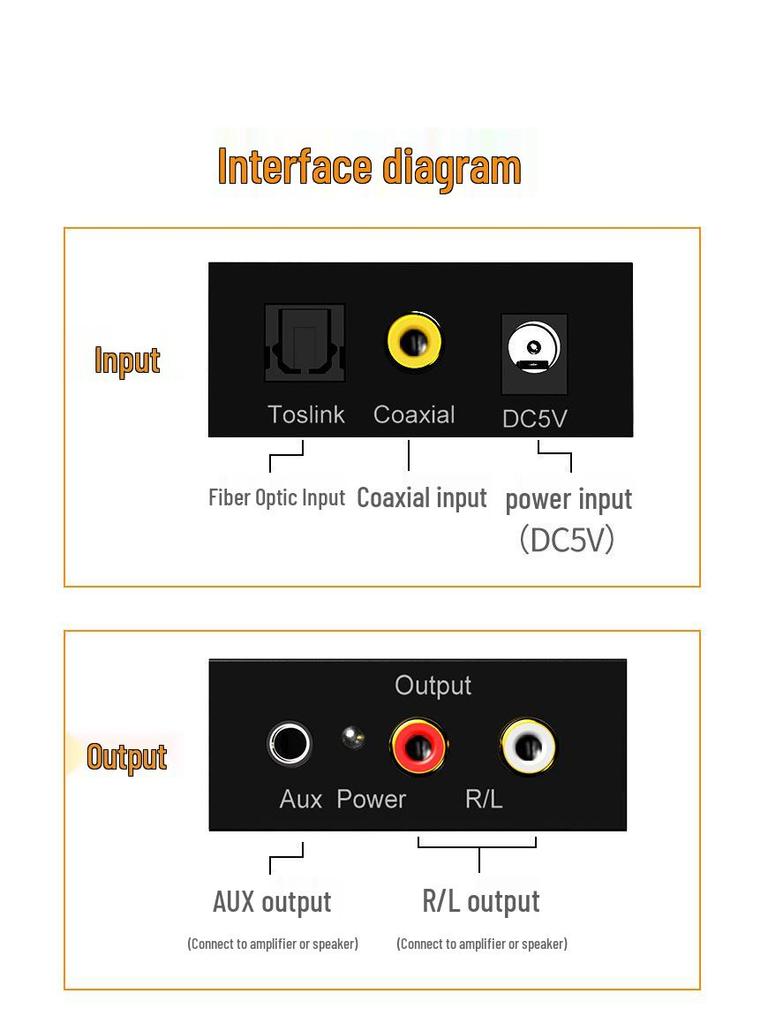 Interface diagram

Input

Toslink Coaxial DC5V

Fiber Optic Input Coaxial input power input (DC5V)

Output

Output

Aux Power R/L

AUX output
(Connect to amplifier or speaker)

R/L output
(Connect to amplifier or speaker)