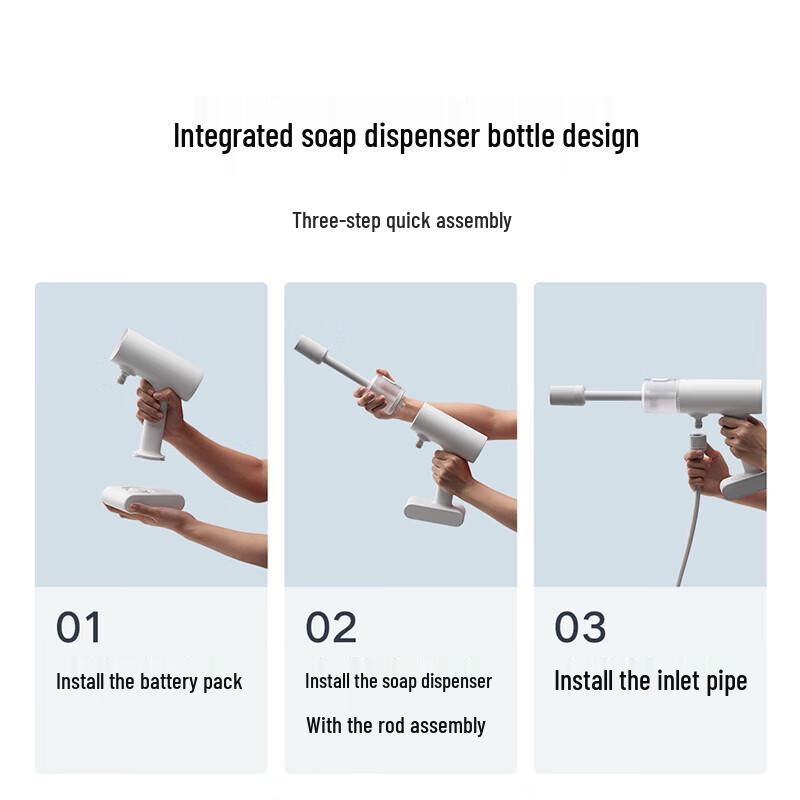 Integrated soap dispenser bottle design

Three-step quick assembly

01

Install the battery pack

02

Install the soap dispenser

With the rod assembly

03

Install the inlet pipe