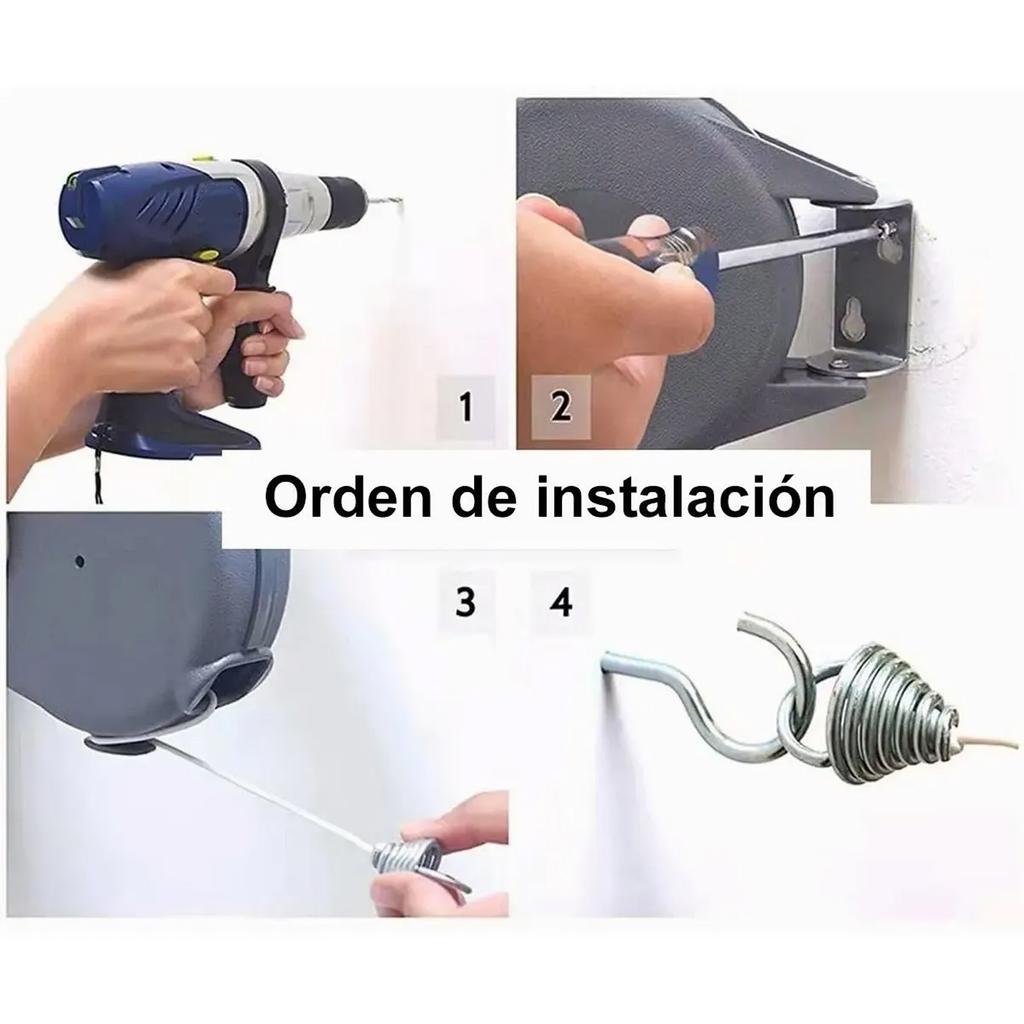 1

2

Orden de instalación

3

4