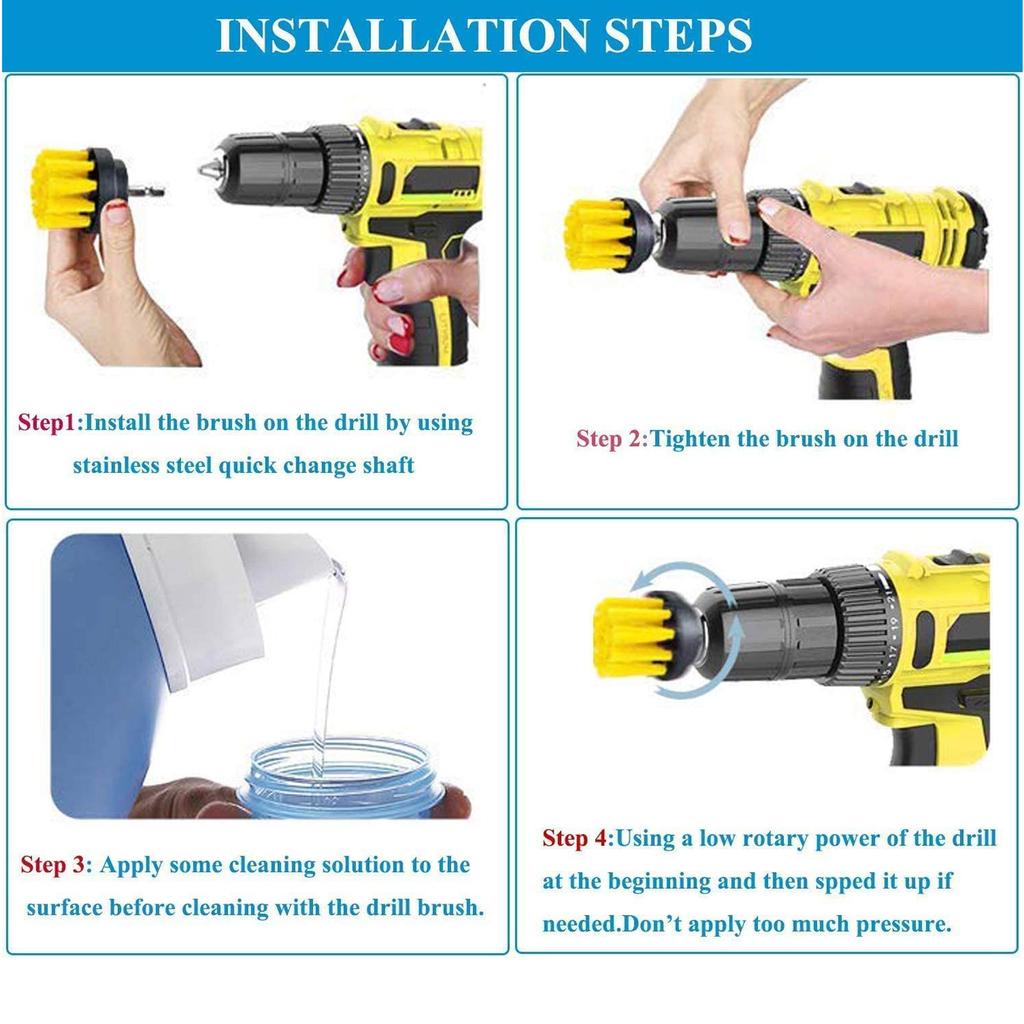 INSTALLATION STEPS

Step1:Install the brush on the drill by using stainless steel quick change shaft

Step 2:Tighten the brush on the drill

Step 3: Apply some cleaning solution to the surface before cleaning with the drill brush.

Step 4:Using a low rotary power of the drill at the beginning and then spped it up if needed.Don't apply too much pressure.