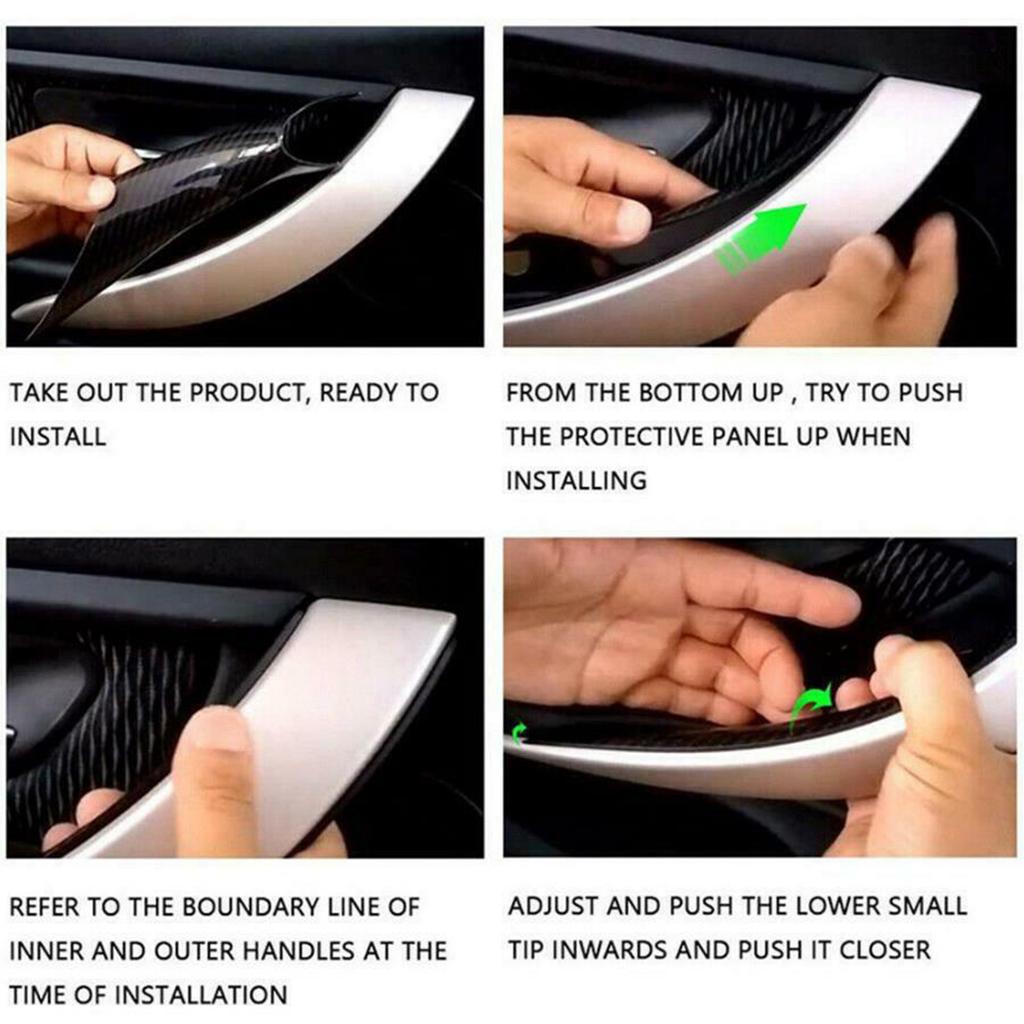 TAKE OUT THE PRODUCT, READY TO INSTALL

FROM THE BOTTOM UP , TRY TO PUSH THE PROTECTIVE PANEL UP WHEN INSTALLING

REFER TO THE BOUNDARY LINE OF INNER AND OUTER HANDLES AT THE TIME OF INSTALLATION

ADJUST AND PUSH THE LOWER SMALL TIP INWARDS AND PUSH IT CLOSER