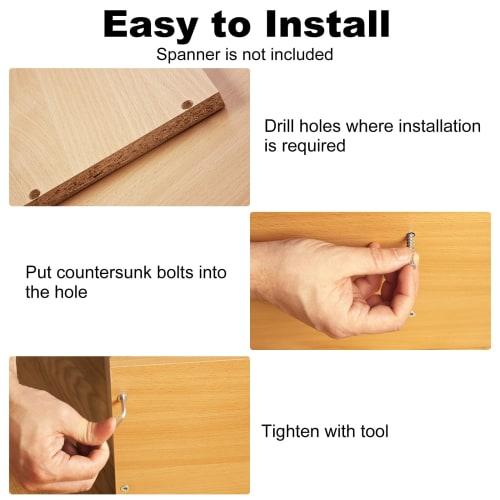 Easy to Install
Spanner is not included

Drill holes where installation is required

Put countersunk bolts into the hole

Tighten with tool