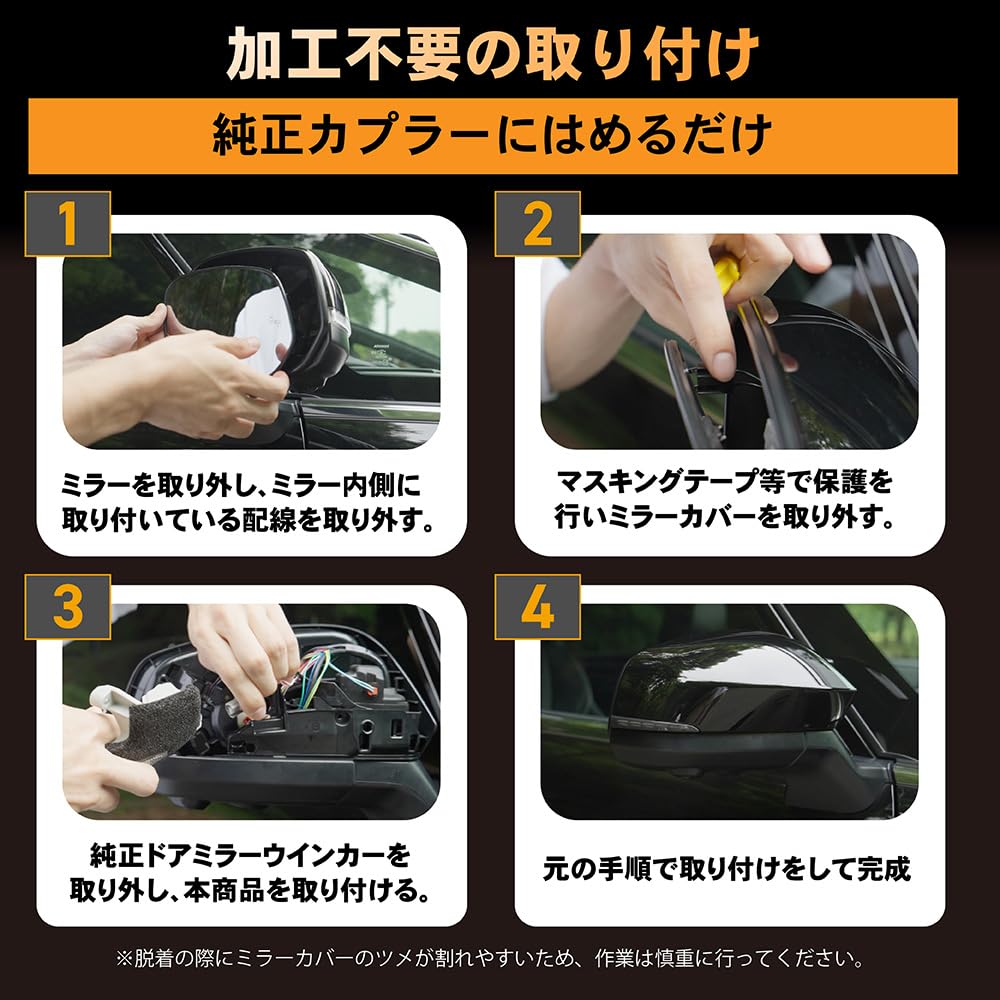 加工不要の取り付け

純正カプラーにはめるだけ

1

ミラーを取り外し、ミラー内側に取り付いている配線を取り外す。

2

マスキングテープ等で保護を行いミラーカバーを取り外す。

3

純正ドアミラーウインカーを取り外し、本商品を取り付ける。

4

元の手順で取り付けをして完成

※脱着の際にミラーカバーのツメが割れやすいため、作業は慎重に行ってください。