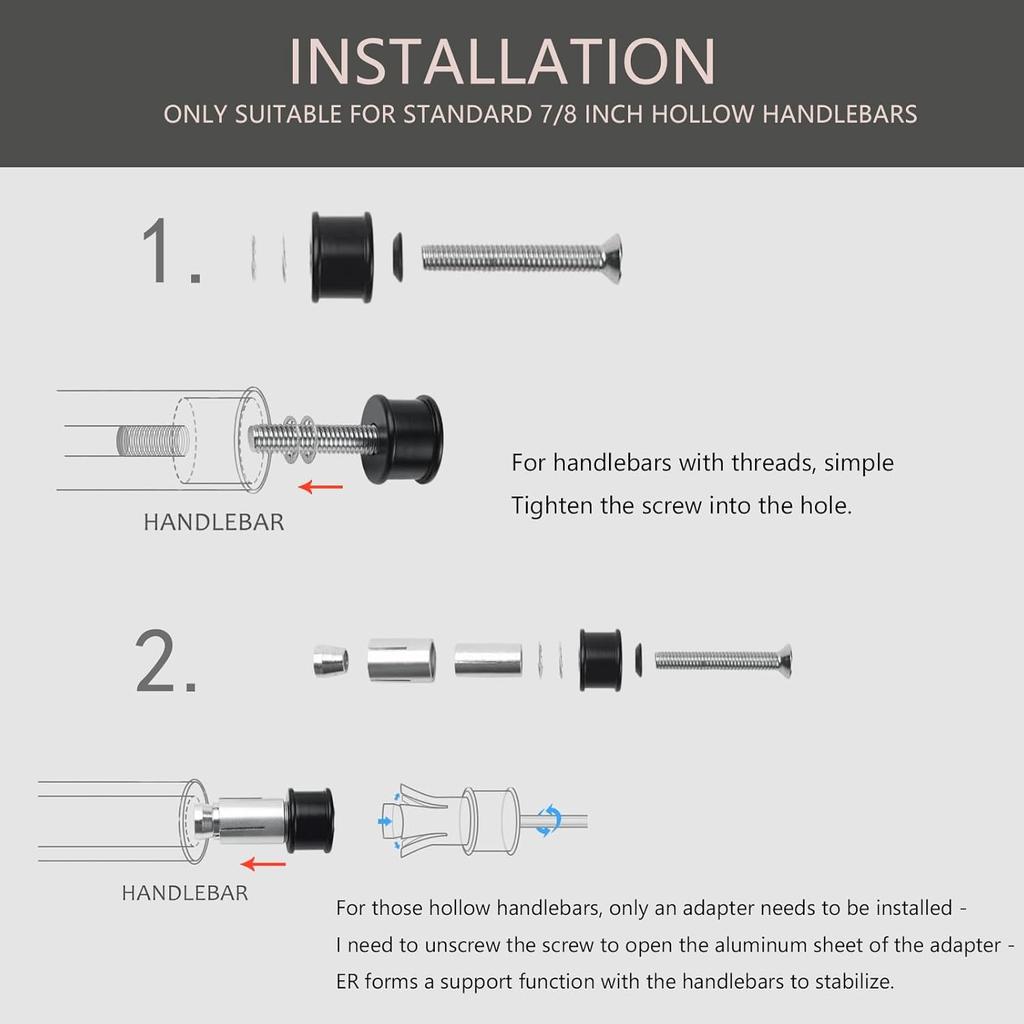 INSTALLATION
ONLY SUITABLE FOR STANDARD 7/8 INCH HOLLOW HANDLEBARS

1.

HANDLEBAR

For handlebars with threads, simple
Tighten the screw into the hole.

2.

HANDLEBAR

For those hollow handlebars, only an adapter needs to be installed -
I need to unscrew the screw to open the aluminum sheet of the adapter -
ER forms a support function with the handlebars to stabilize.