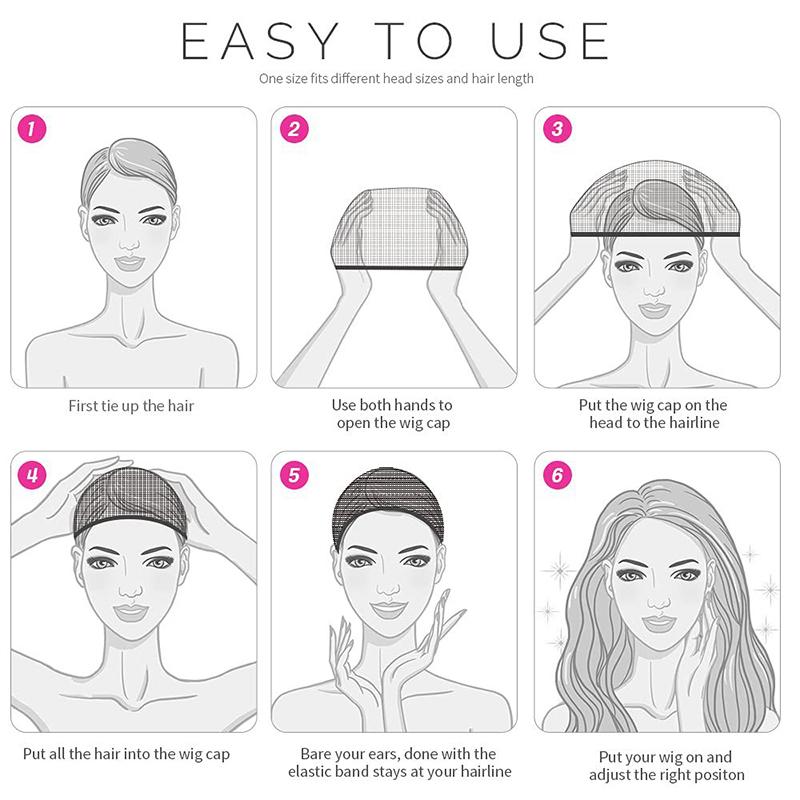 EASY TO USE

One size fits different head sizes and hair length

1

First tie up the hair

2

Use both hands to open the wig cap

3

Put the wig cap on the head to the hairline

4

Put all the hair into the wig cap

5

Bare your ears, done with the elastic band stays at your hairline

6

Put your wig on and adjust the right positon