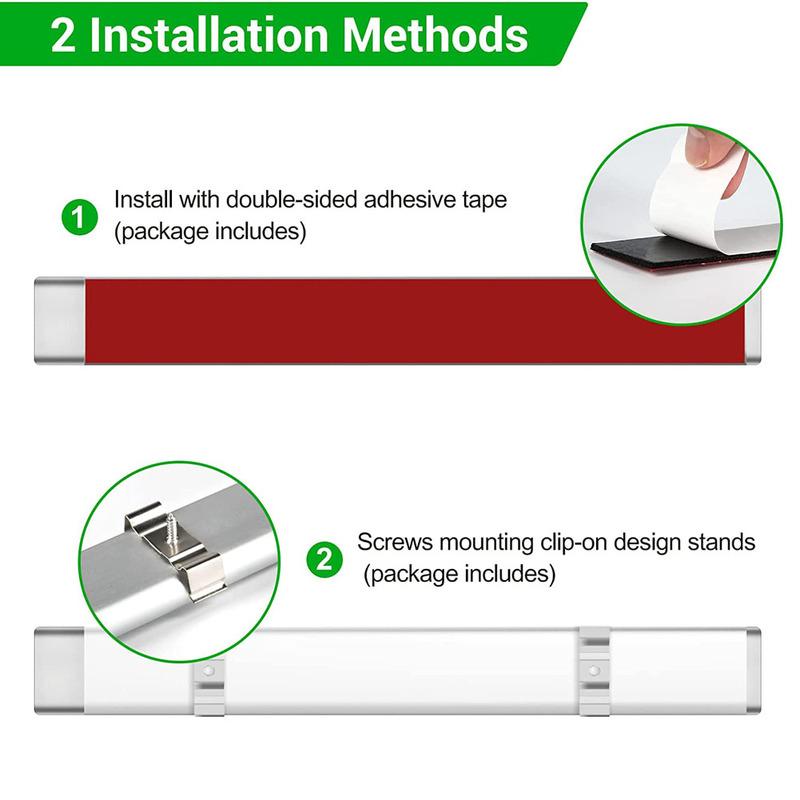 2 Installation Methods

1 Install with double-sided adhesive tape (package includes)

2 Screws mounting clip-on design stands (package includes)