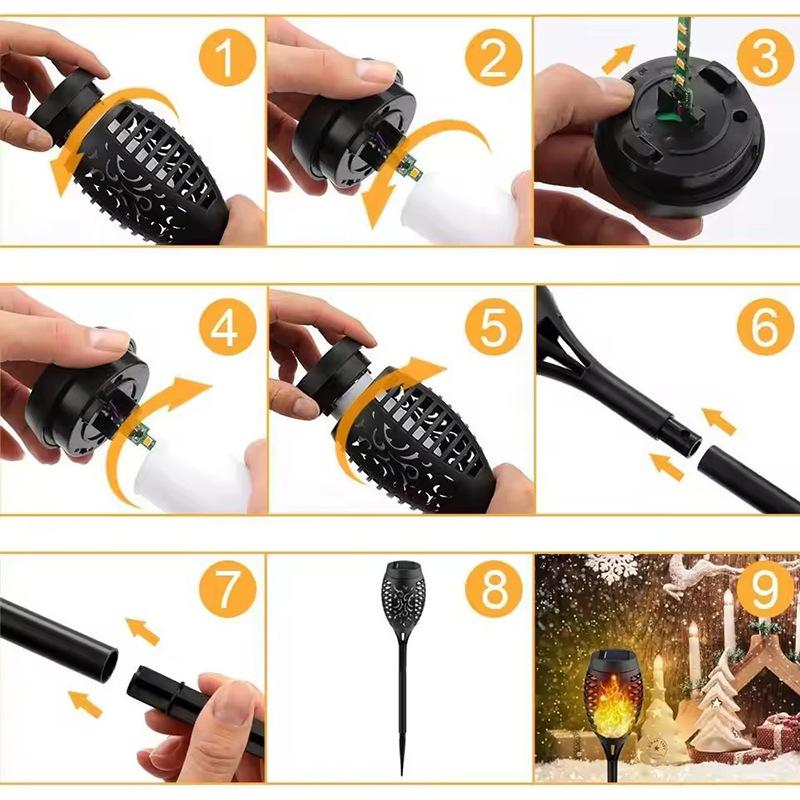 1
2
3
4
5
6
7
8
9