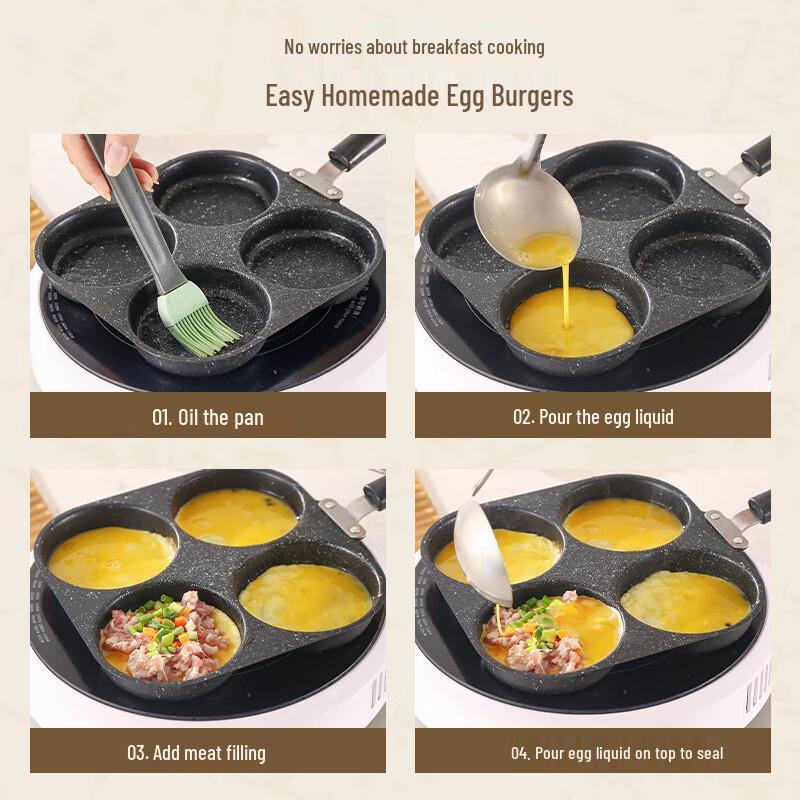 No worries about breakfast cooking

Easy Homemade Egg Burgers

01. Oil the pan

02. Pour the egg liquid

03. Add meat filling

04. Pour egg liquid on top to seal