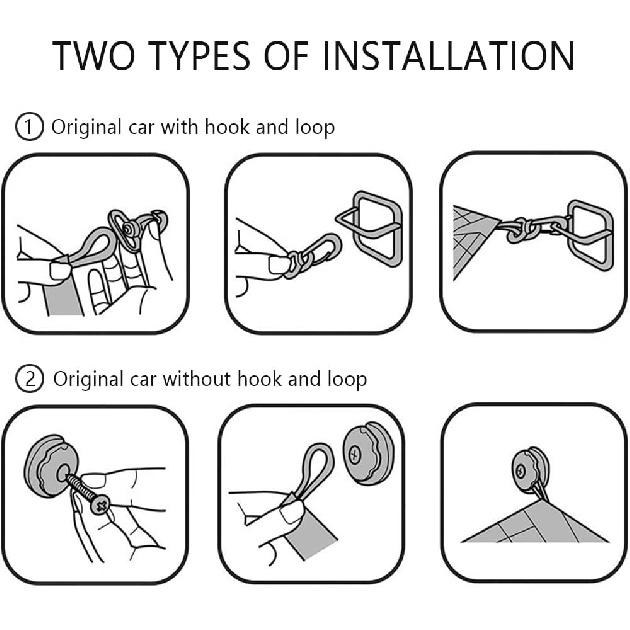 TWO TYPES OF INSTALLATION

① Original car with hook and loop

② Original car without hook and loop