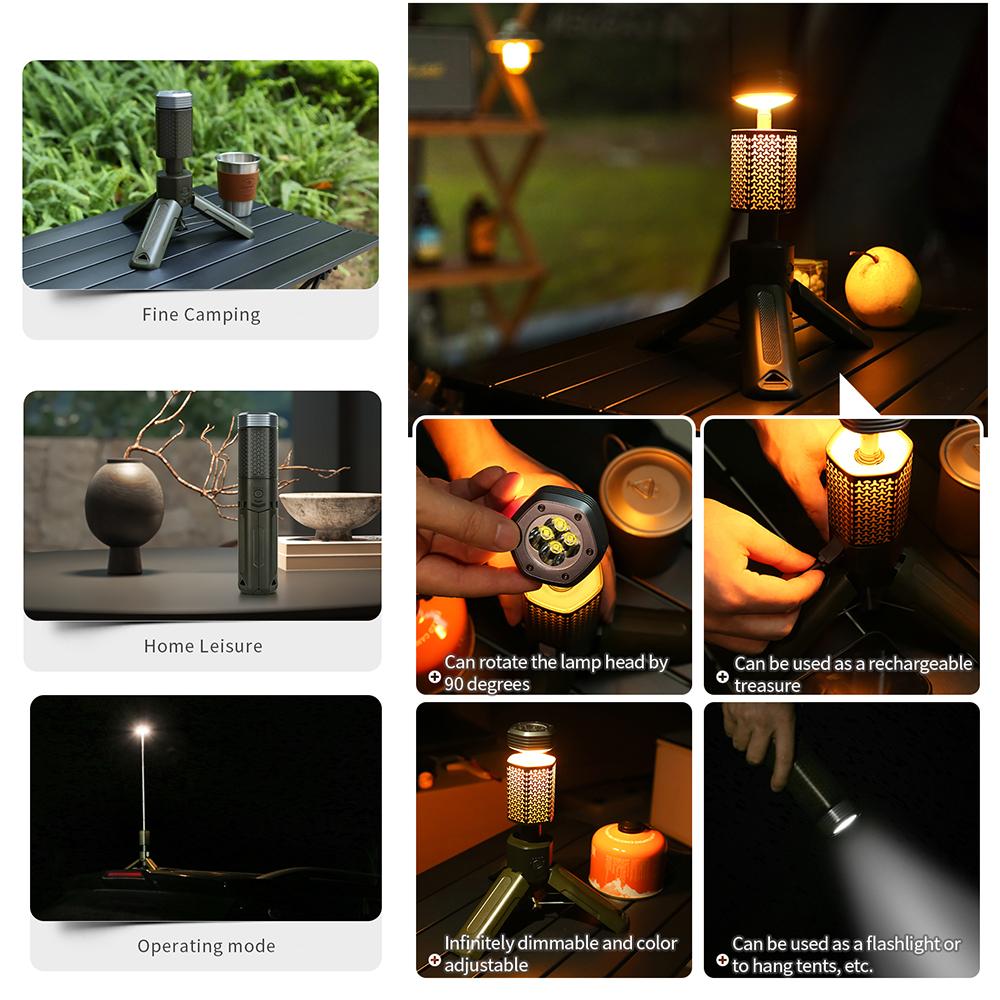 Fine Camping

Home Leisure

Operating mode

Can rotate the lamp head by 90 degrees

Can be used as a rechargeable treasure

Infinitely dimmable and color adjustable

Can be used as a flashlight or to hang tents, etc.