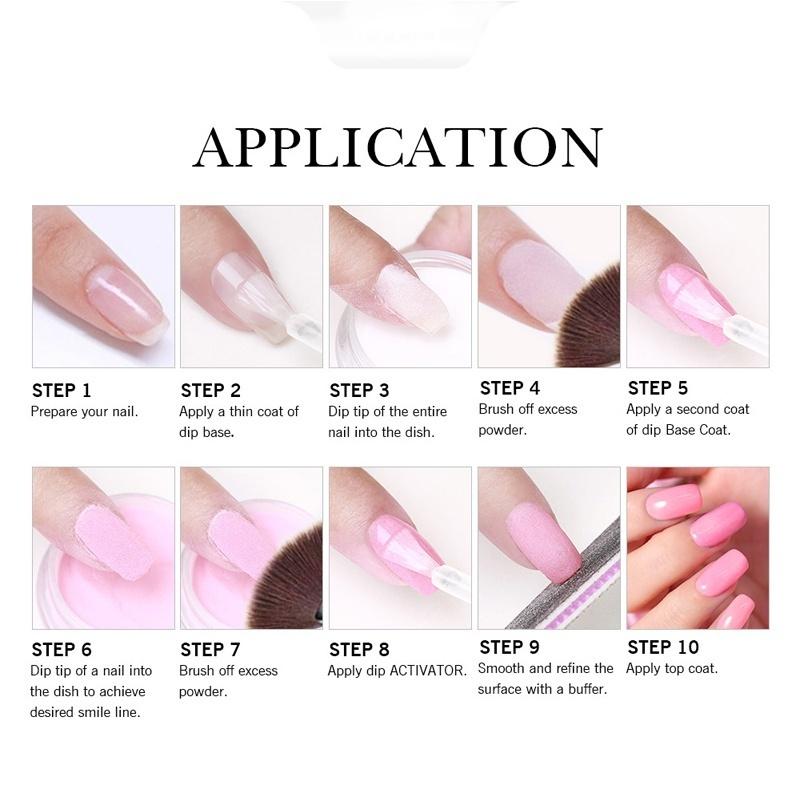 APPLICATION

STEP 1
Prepare your nail.

STEP 2
Apply a thin coat of dip base.

STEP 3
Dip tip of the entire nail into the dish.

STEP 4
Brush off excess powder.

STEP 5
Apply a second coat of dip Base Coat.

STEP 6
Dip tip of a nail into the dish to achieve desired smile line.

STEP 7
Brush off excess powder.

STEP 8
Apply dip ACTIVATOR.

STEP 9
Smooth and refine the surface with a buffer.

STEP 10
Apply top coat.