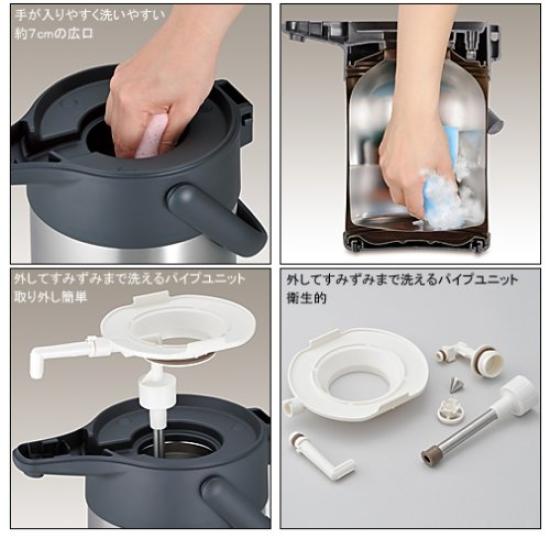 手が入りやすく洗いやすい
約7cmの広口

外してすみずみまで洗えるパイプユニット
取り外し簡単

外してすみずみまで洗えるパイプユニット
衛生的