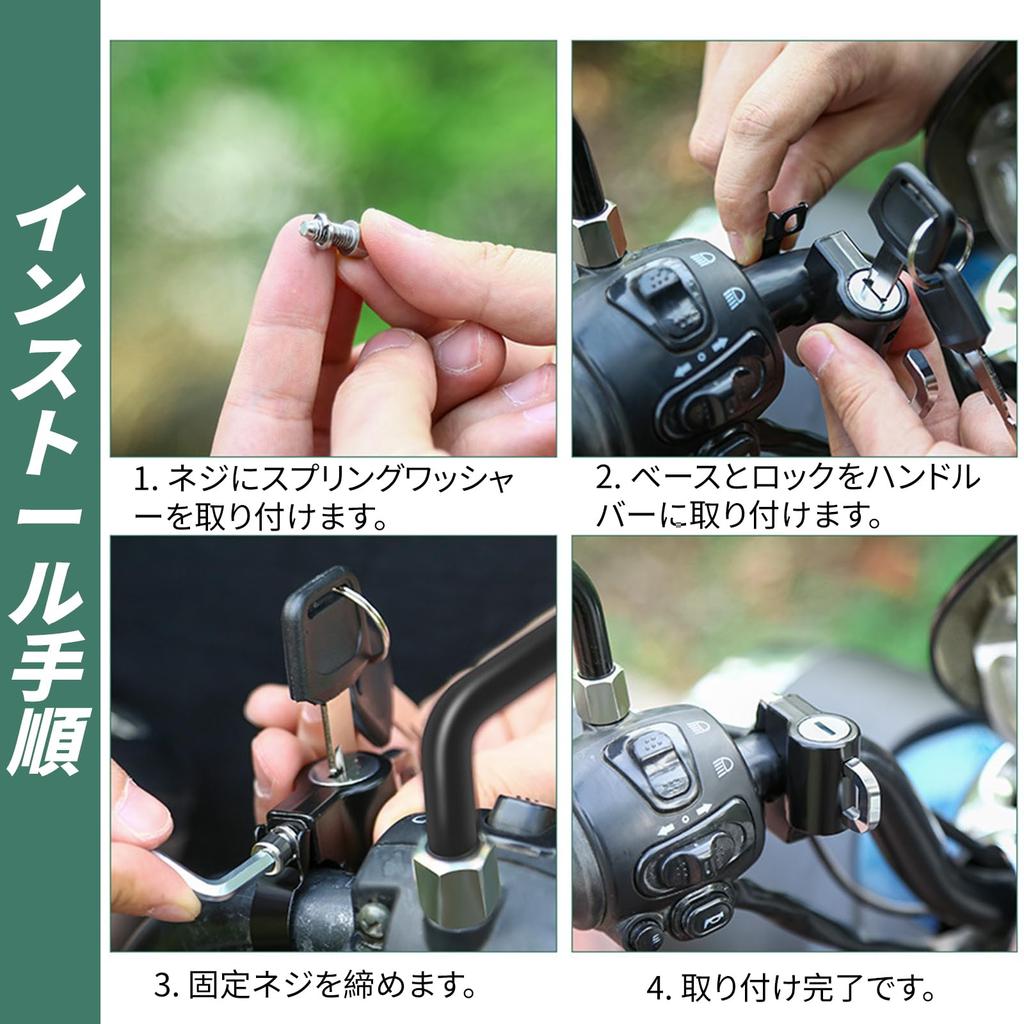 インストール手順

1. ネジにスプリングワッシャーを取り付けます。

2. ベースとロックをハンドルバーに取り付けます。

3. 固定ネジを締めます。

4. 取り付け完了です。