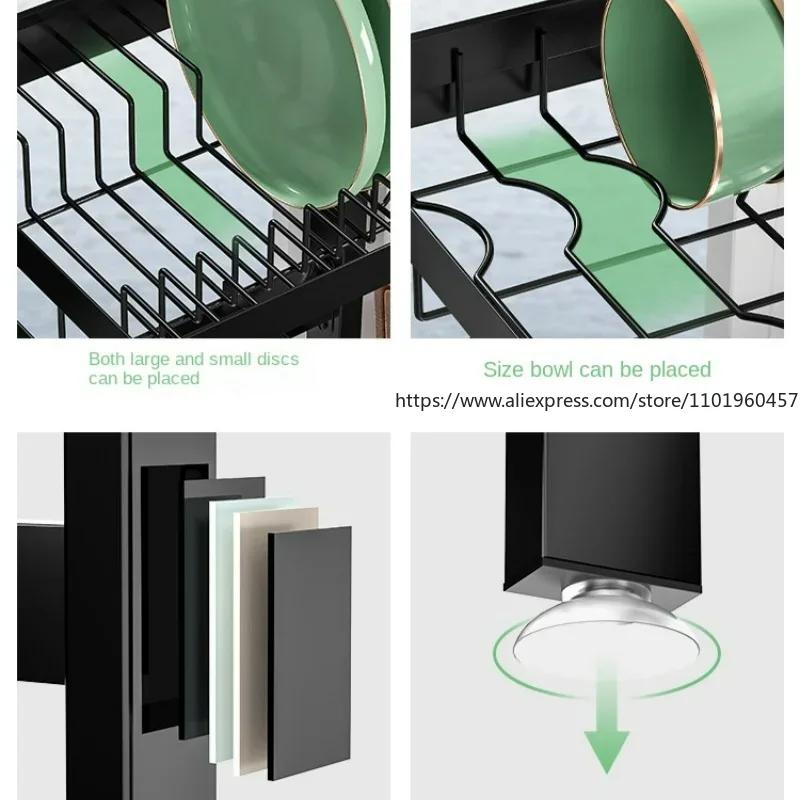 Both large and small discs can be placed

Size bowl can be placed

https://www.aliexpress.com/store/1101960457