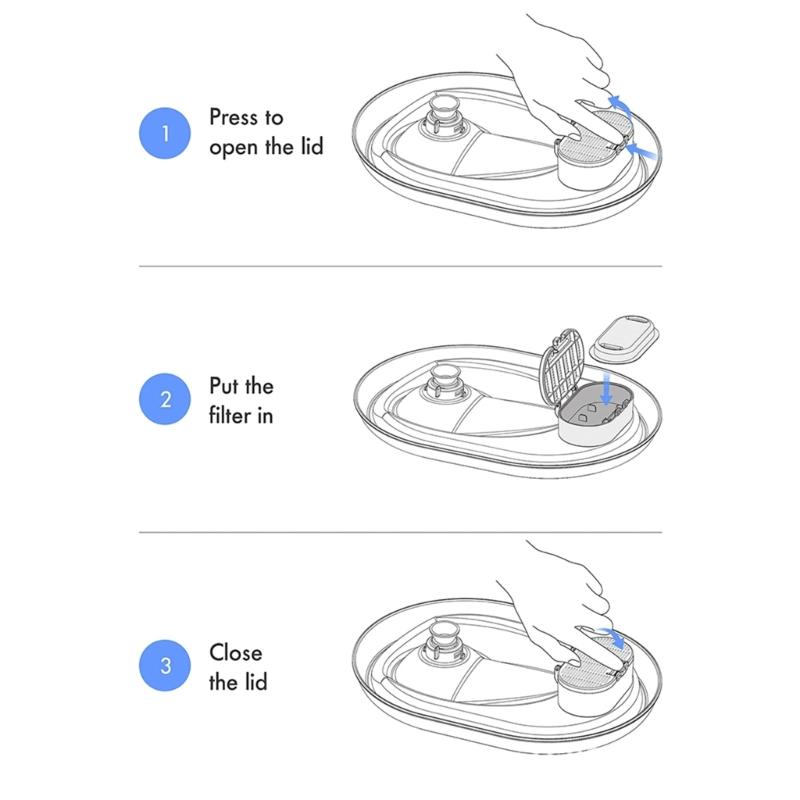 1 Press to open the lid

2 Put the filter in

3 Close the lid