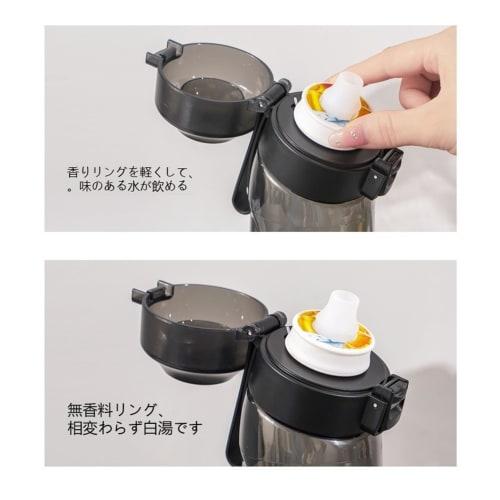 香りリングを軽くして、
。味のある水が飲める

無香料リング、
相変わらず白湯です