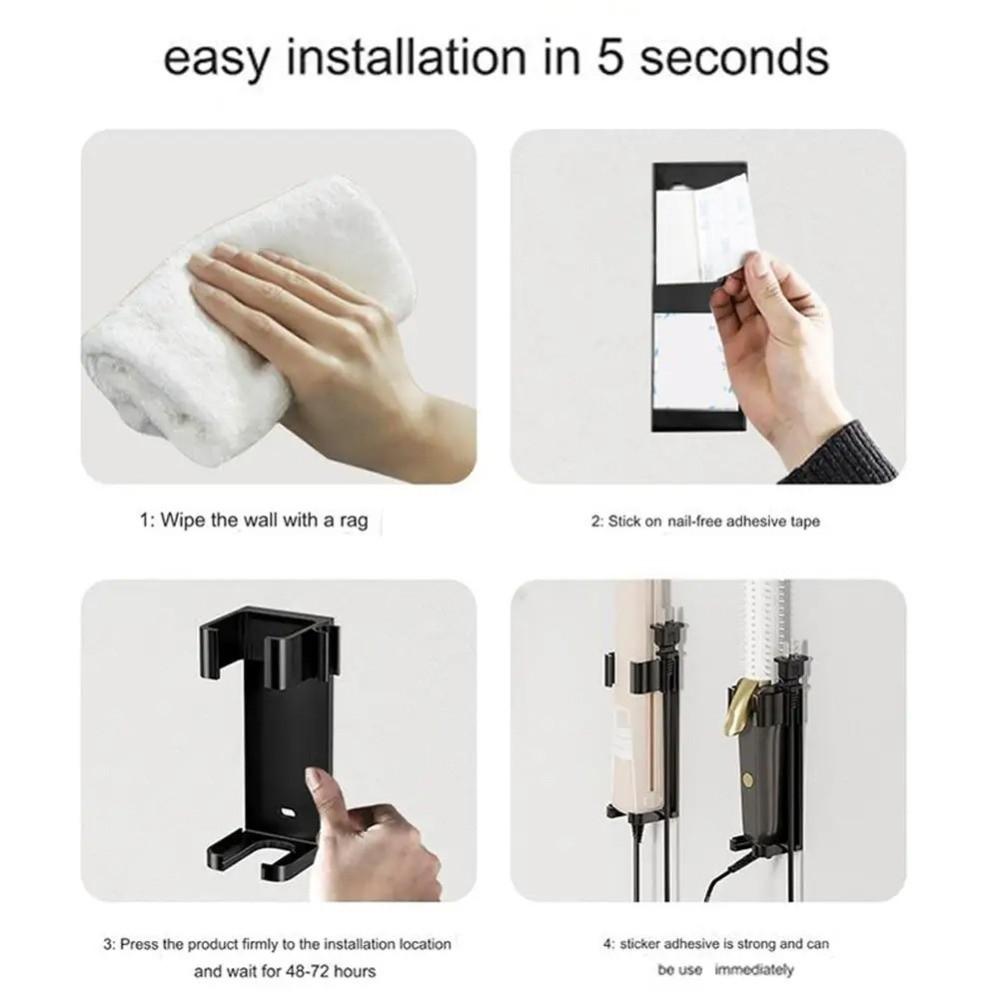 easy installation in 5 seconds

1: Wipe the wall with a rag

2: Stick on nail-free adhesive tape

3: Press the product firmly to the installation location and wait for 48-72 hours

4: sticker adhesive is strong and can be use immediately