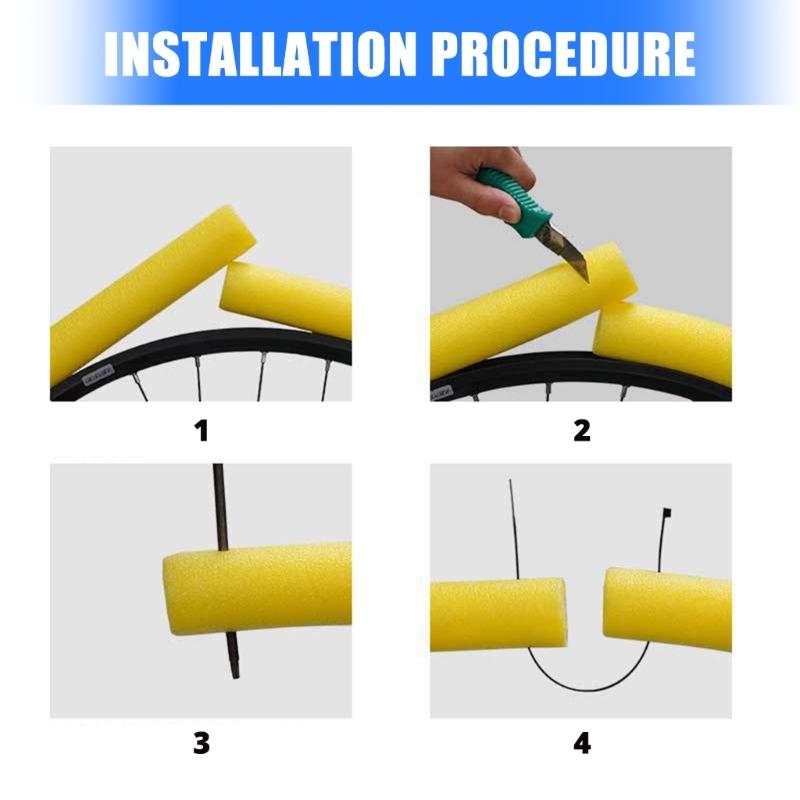 INSTALLATION PROCEDURE

1

2

3

4