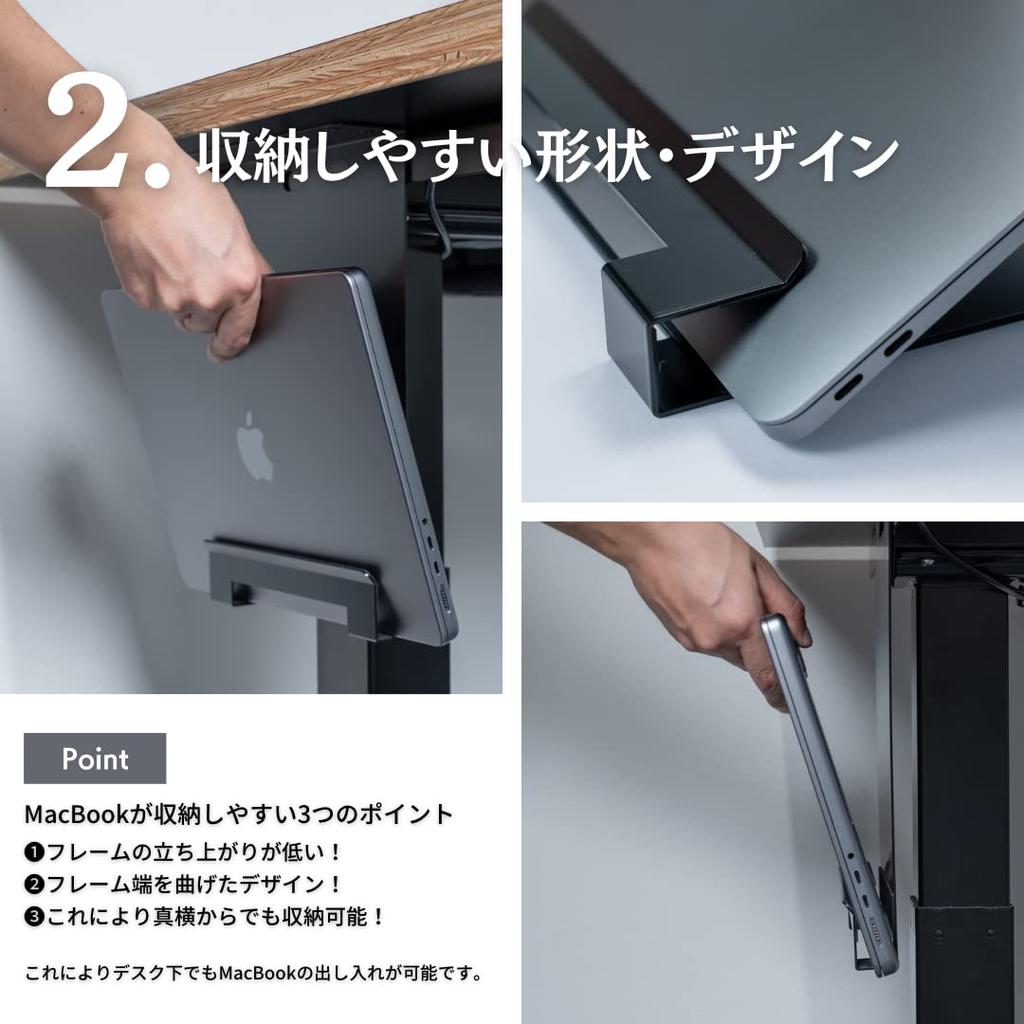 2. 収納しやすい形状・デザイン

Point

MacBookが収納しやすい3つのポイント

❶フレームの立ち上がりが低い！
❷フレーム端を曲げたデザイン！
❸これにより真横からでも収納可能！

これによりデスク下でもMacBookの出し入れが可能です。