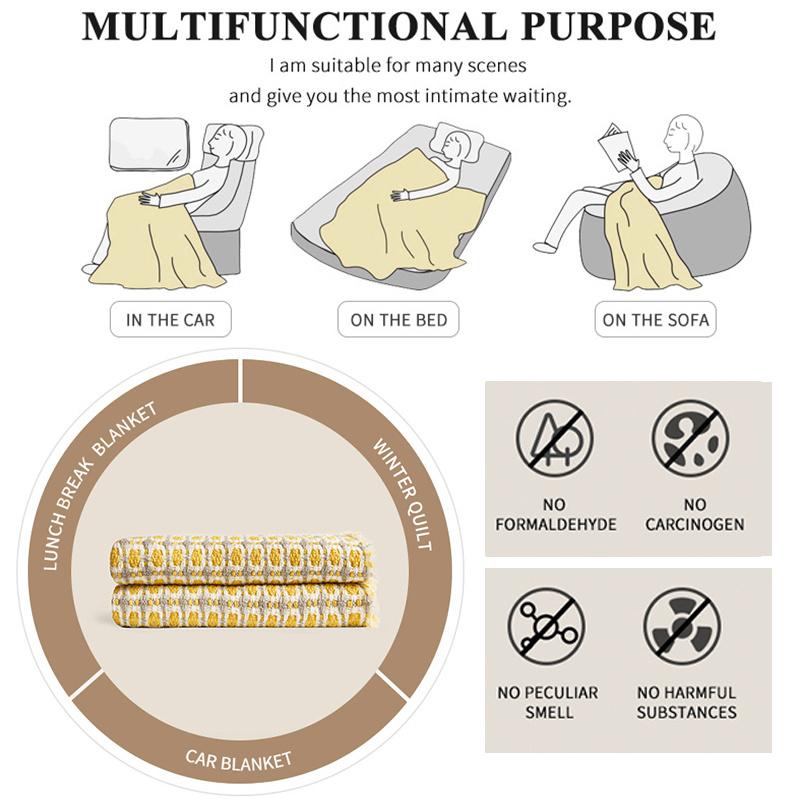 MULTIFUNCTIONAL PURPOSE

I am suitable for many scenes and give you the most intimate waiting.

IN THE CAR

ON THE BED

ON THE SOFA

LUNCH BREAK BLANKET

WINTER QUILT

CAR BLANKET

NO FORMALDEHYDE

NO CARCINOGEN

NO PECULIAR SMELL

NO HARMFUL SUBSTANCES