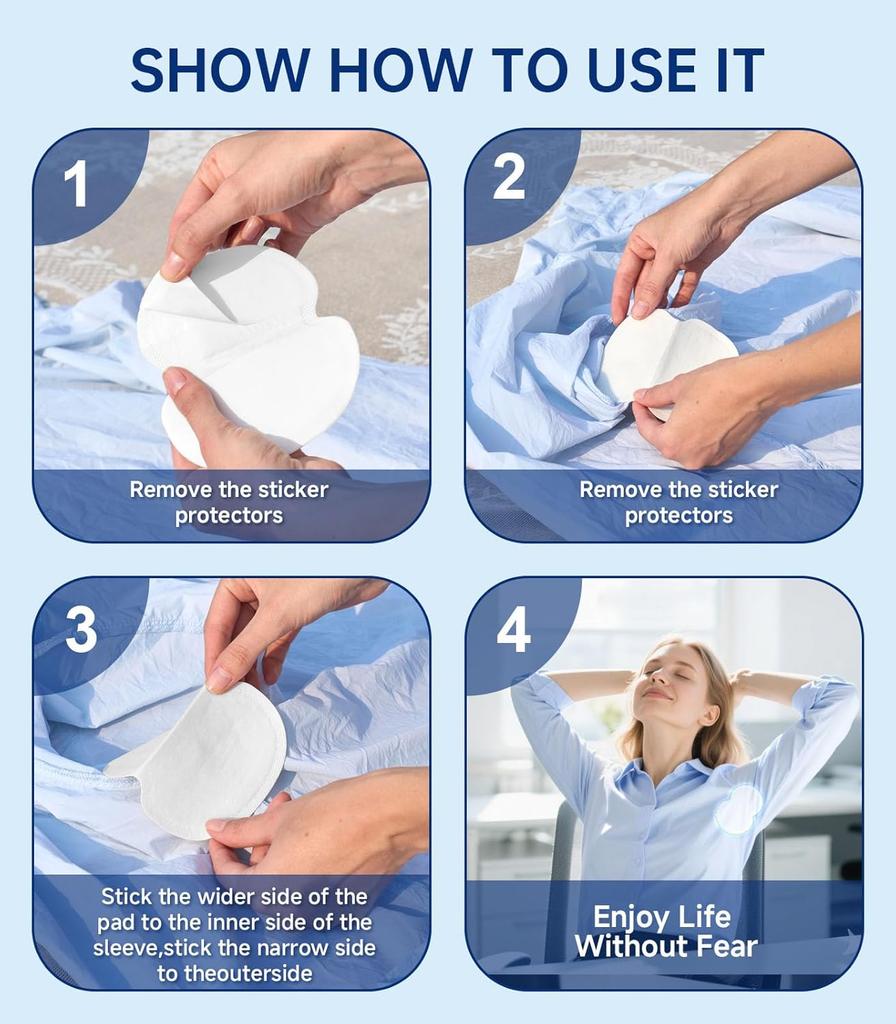 SHOW HOW TO USE IT

1

Remove the sticker protectors

2

Remove the sticker protectors

3

Stick the wider side of the pad to the inner side of the sleeve,stick the narrow side to theouterside

4

Enjoy Life Without Fear