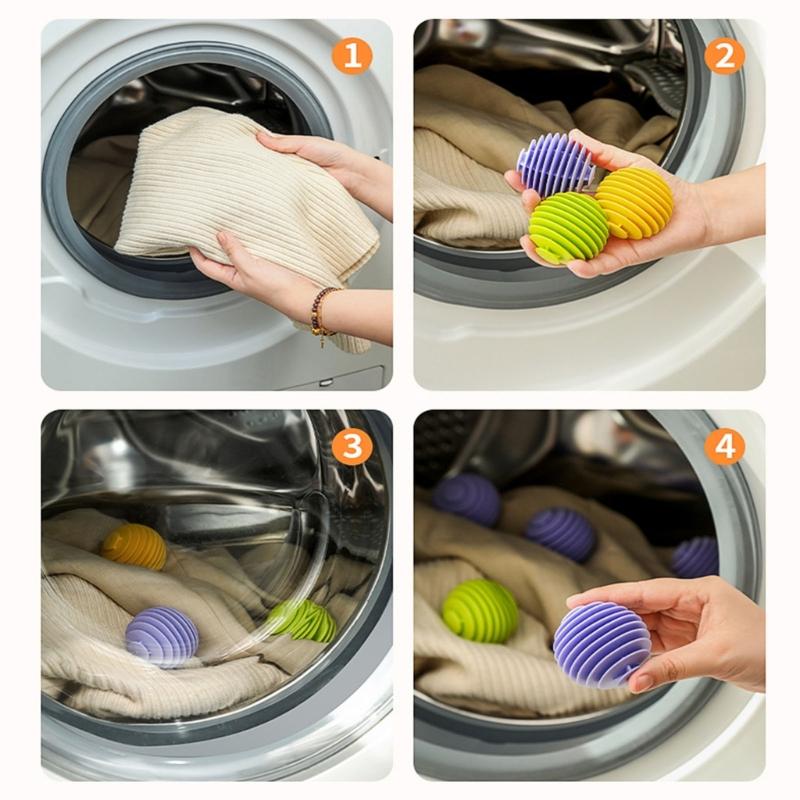 1

2

3

4