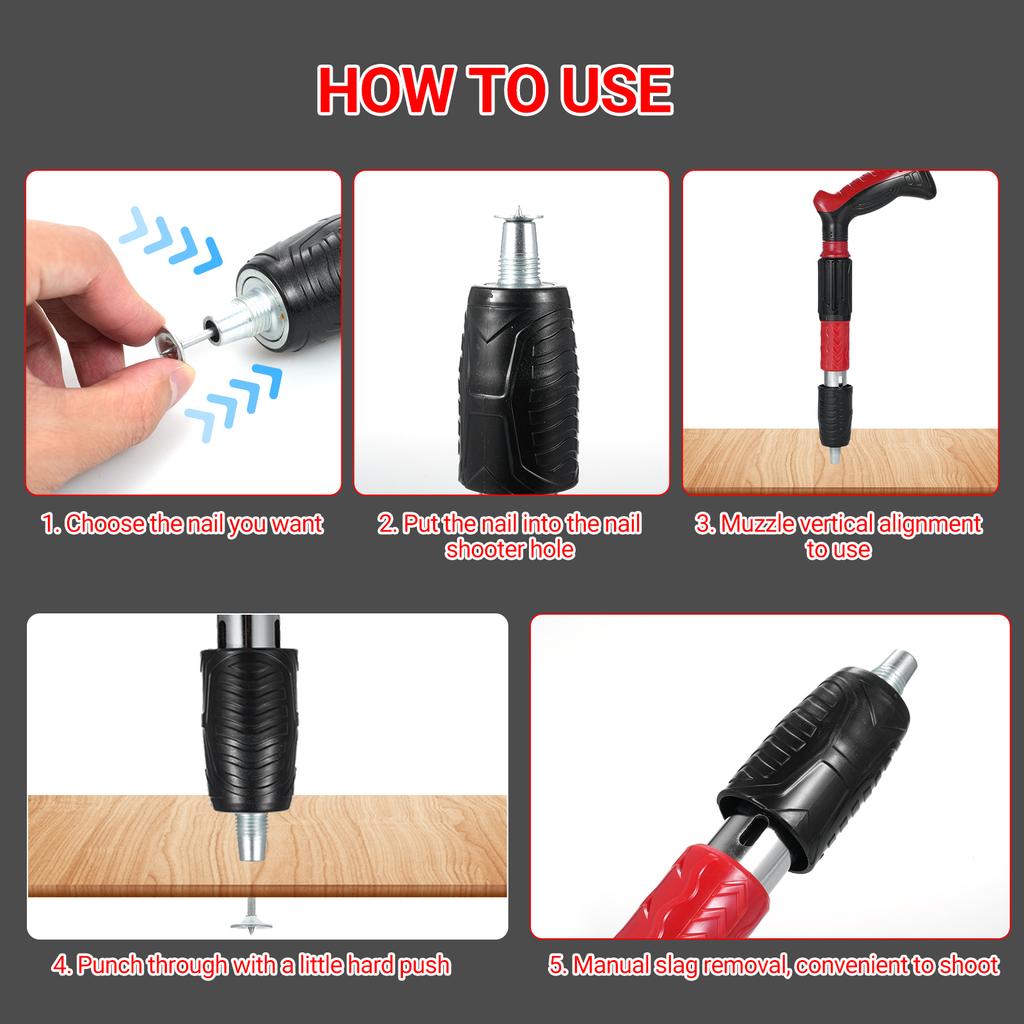 HOW TO USE

1. Choose the nail you want

2. Put the nail into the nail shooter hole

3. Muzzle vertical alignment to use

4. Punch through with a little hard push

5. Manual slag removal, convenient to shoot