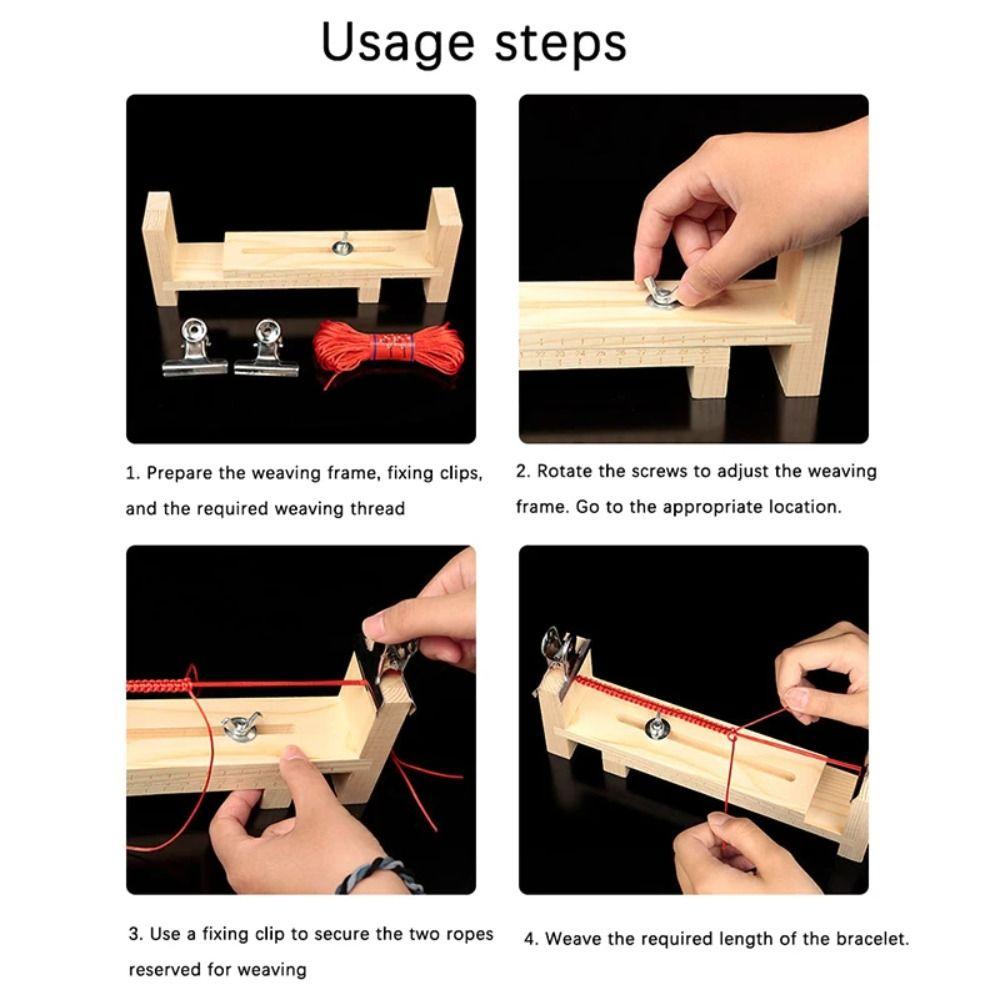 Usage steps

1. Prepare the weaving frame, fixing clips, and the required weaving thread

2. Rotate the screws to adjust the weaving frame. Go to the appropriate location.

3. Use a fixing clip to secure the two ropes reserved for weaving

4. Weave the required length of the bracelet.