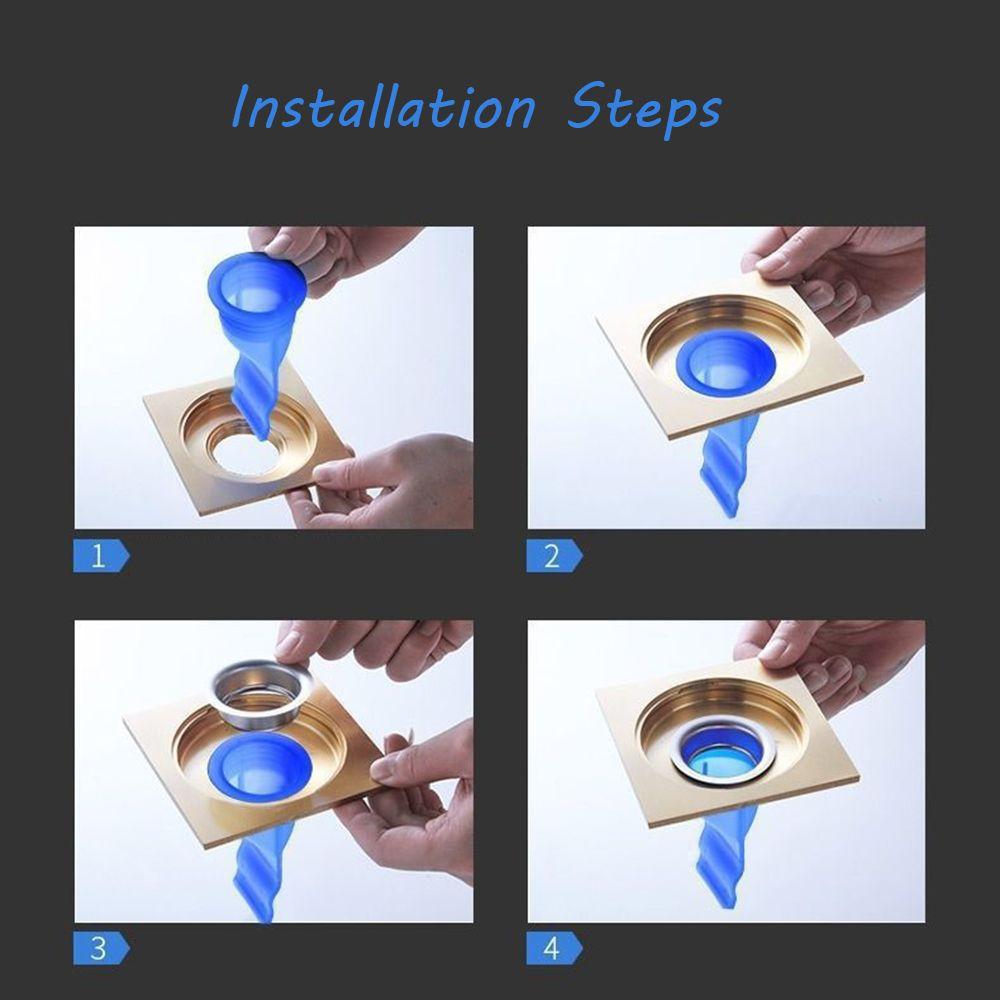 Installation Steps

1

2

3

4