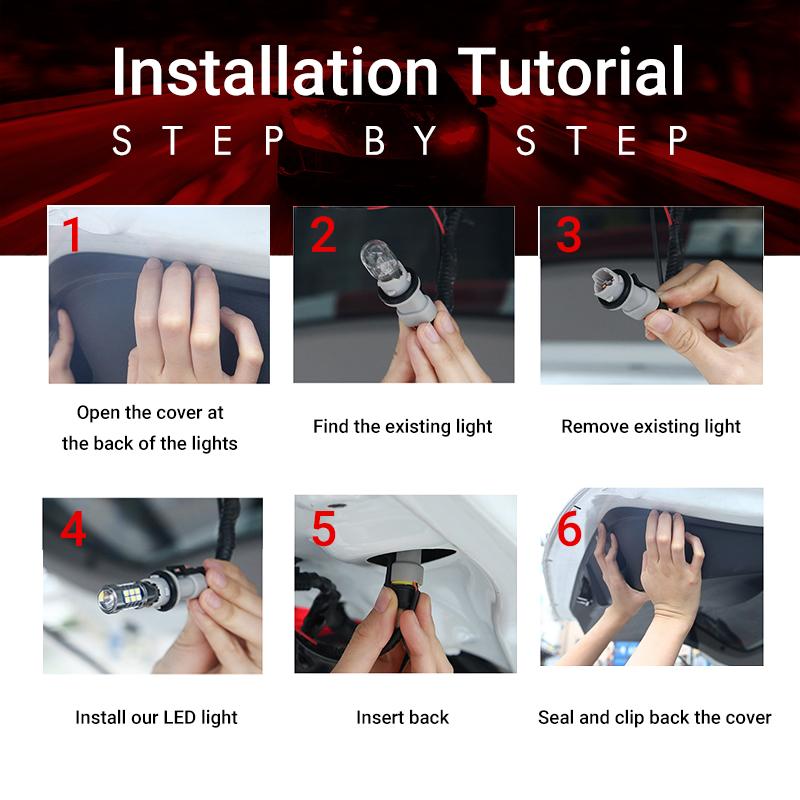 Installation Tutorial

STEP BY STEP

1

Open the cover at the back of the lights

2

Find the existing light

3

Remove existing light

4

Install our LED light

5

Insert back

6

Seal and clip back the cover