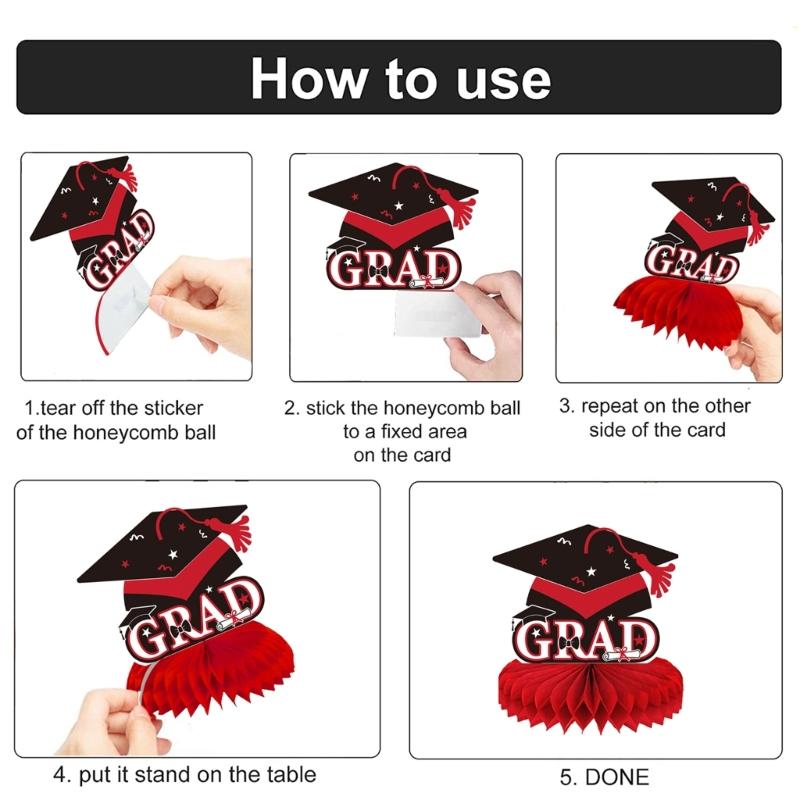 How to use

GRAD

1.tear off the sticker of the honeycomb ball

GRAD

2. stick the honeycomb ball to a fixed area on the card

GRAD

3. repeat on the other side of the card

GRAD

4. put it stand on the table

GRAD

5. DONE