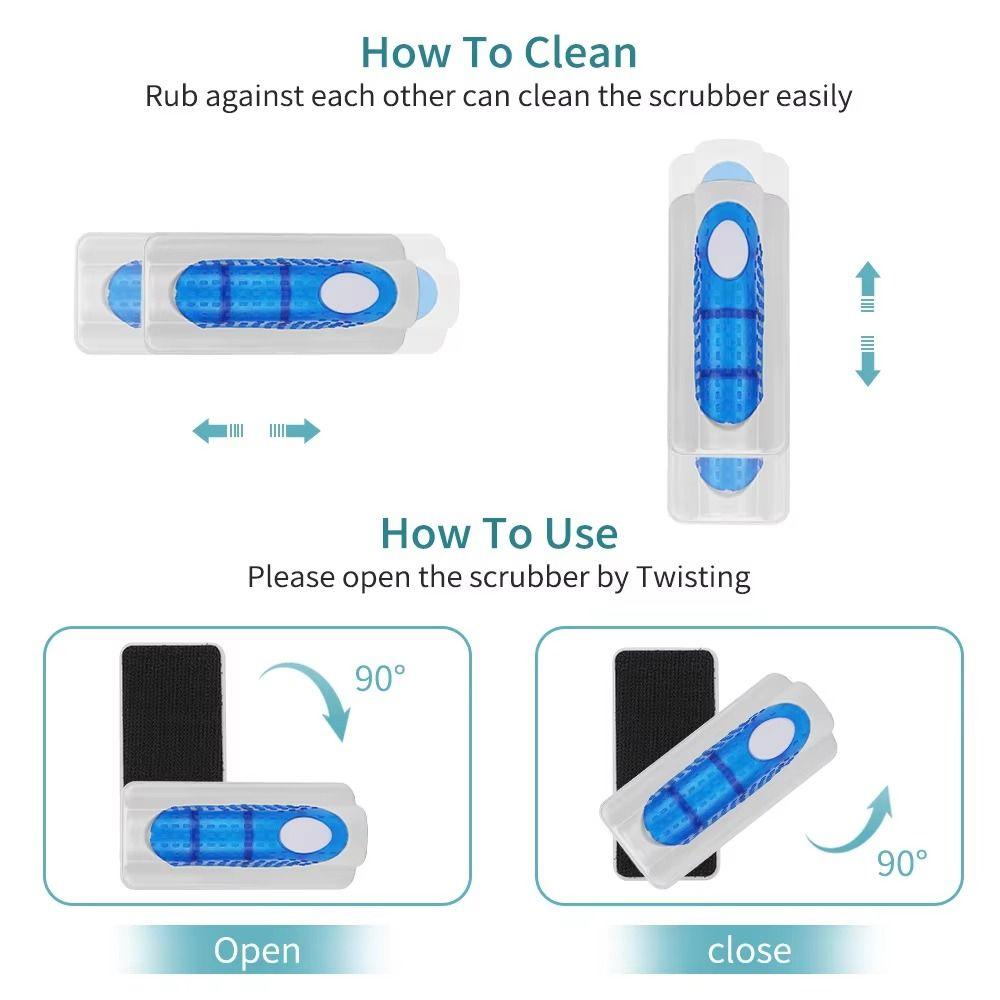 How To Clean
Rub against each other can clean the scrubber easily

How To Use
Please open the scrubber by Twisting

90°

90°

Open

close