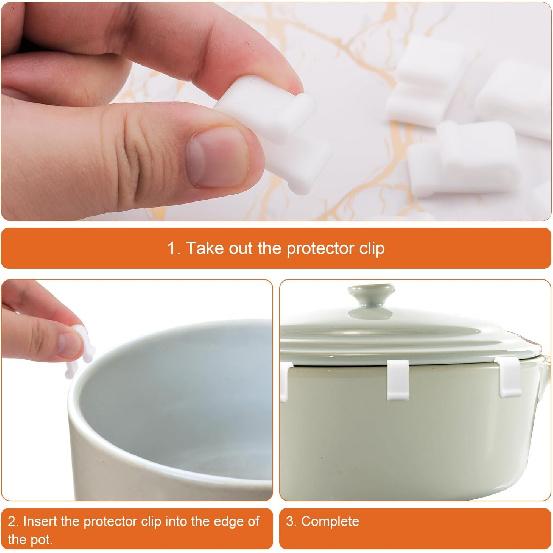 1. Take out the protector clip

2. Insert the protector clip into the edge of the pot.

3. Complete