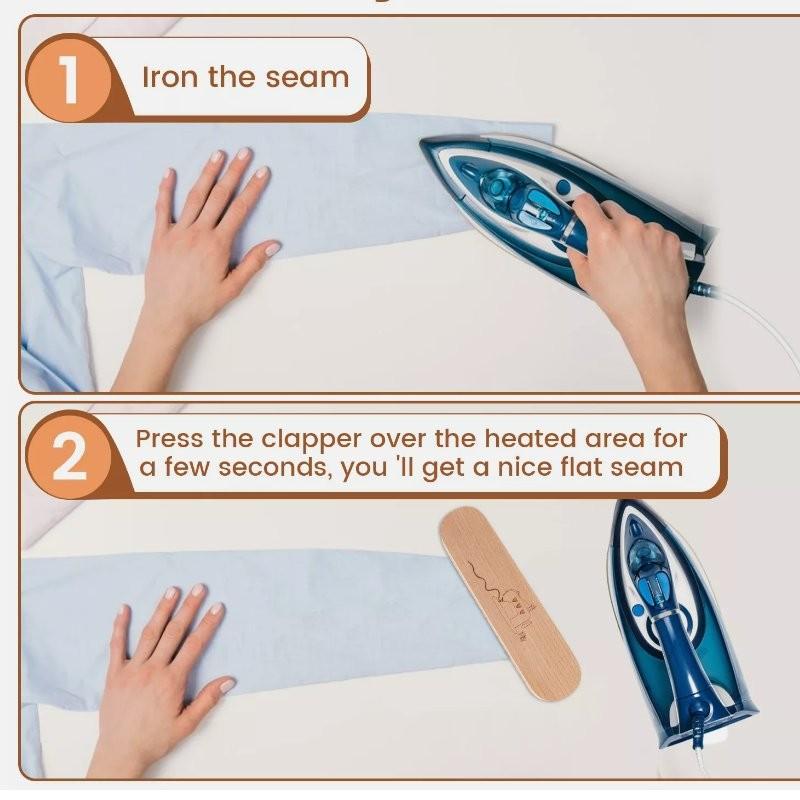 1 Iron the seam

2 Press the clapper over the heated area for a few seconds, you 'll get a nice flat seam