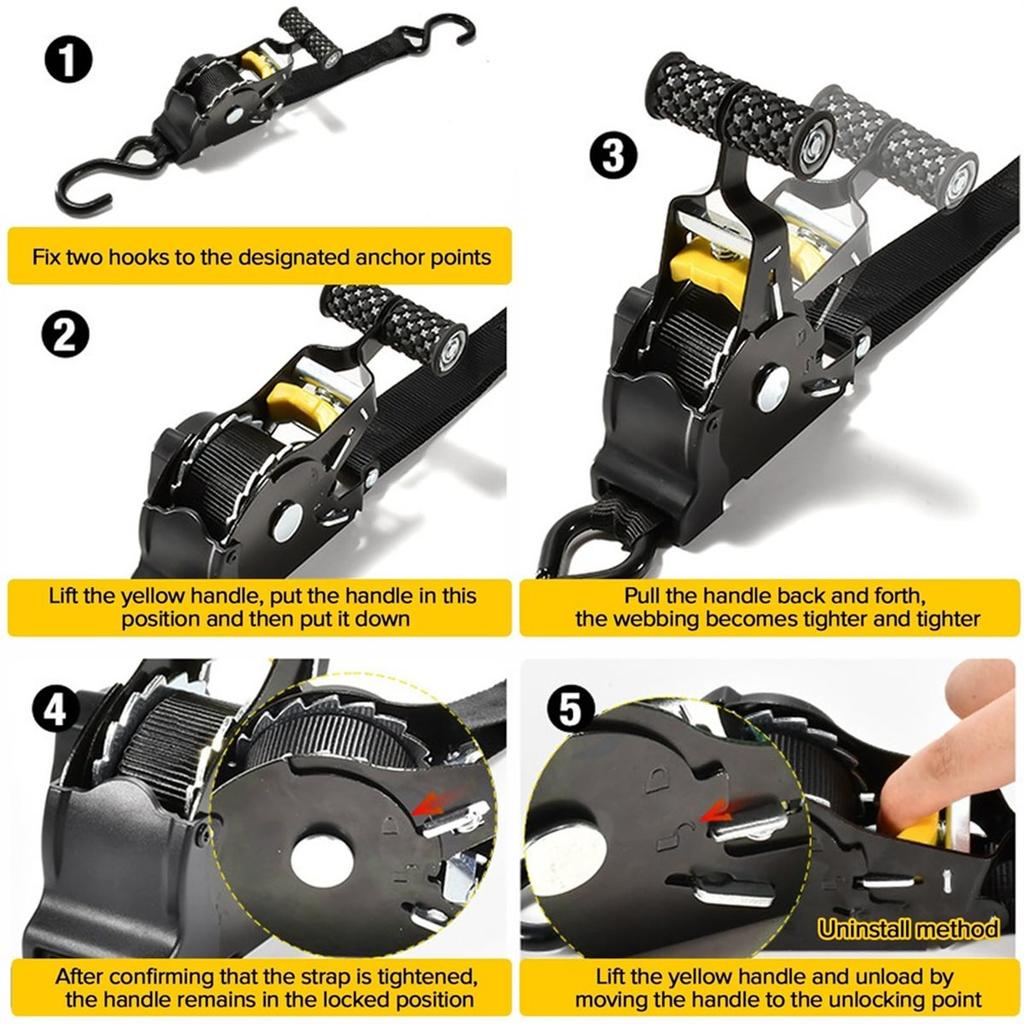 1

Fix two hooks to the designated anchor points

2

Lift the yellow handle, put the handle in this position and then put it down

3

Pull the handle back and forth, the webbing becomes tighter and tighter

4

After confirming that the strap is tightened, the handle remains in the locked position

5

Uninstall method

Lift the yellow handle and unload by moving the handle to the unlocking point