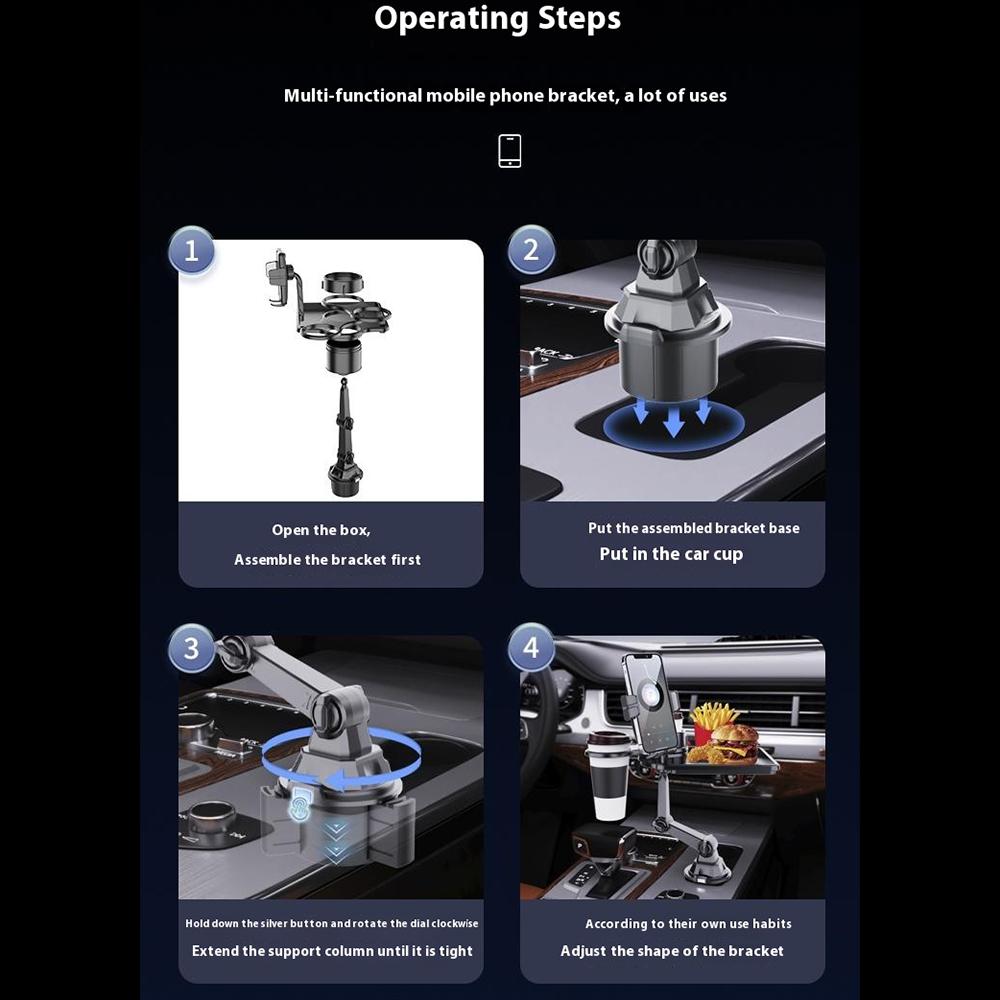 Operating Steps

Multi-functional mobile phone bracket, a lot of uses

1

Open the box,
Assemble the bracket first

2

Put the assembled bracket base
Put in the car cup

3

Hold down the silver button and rotate the dial clockwise
Extend the support column until it is tight

4

According to their own use habits
Adjust the shape of the bracket