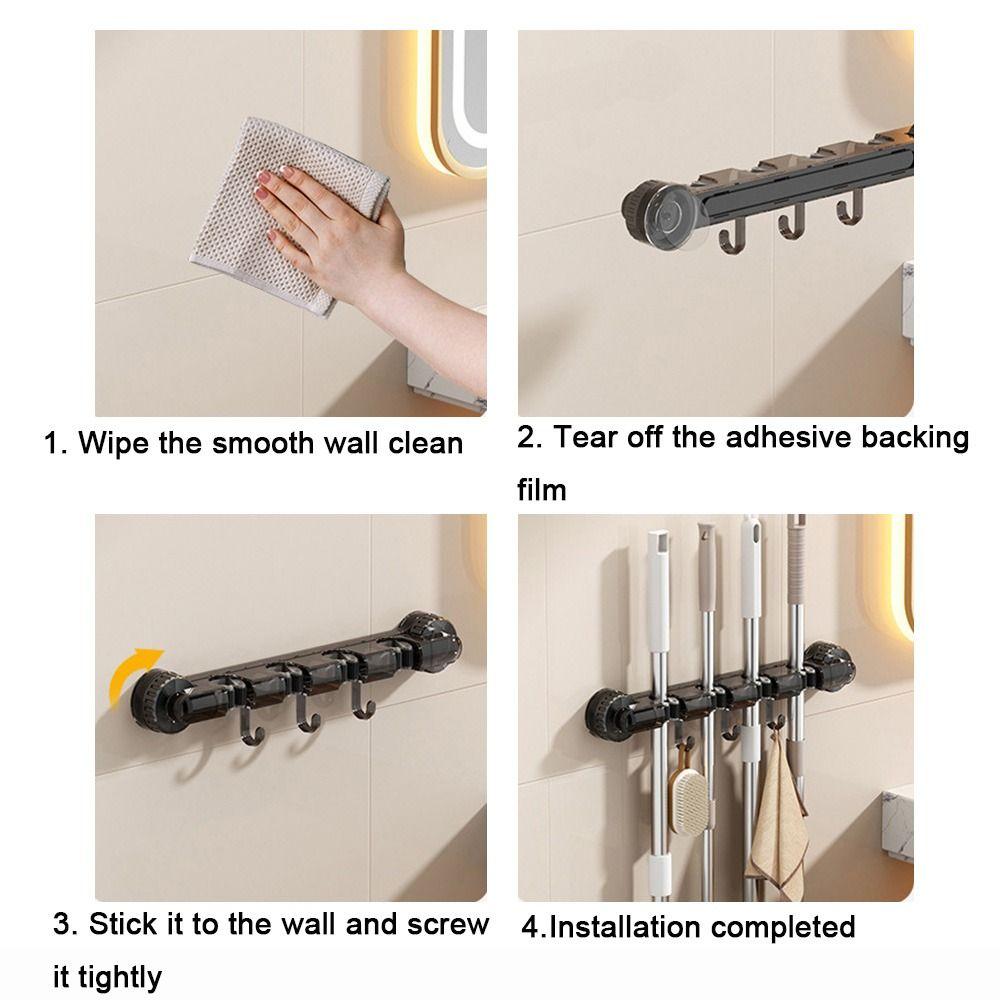 1. Wipe the smooth wall clean

2. Tear off the adhesive backing film

3. Stick it to the wall and screw it tightly

4.Installation completed