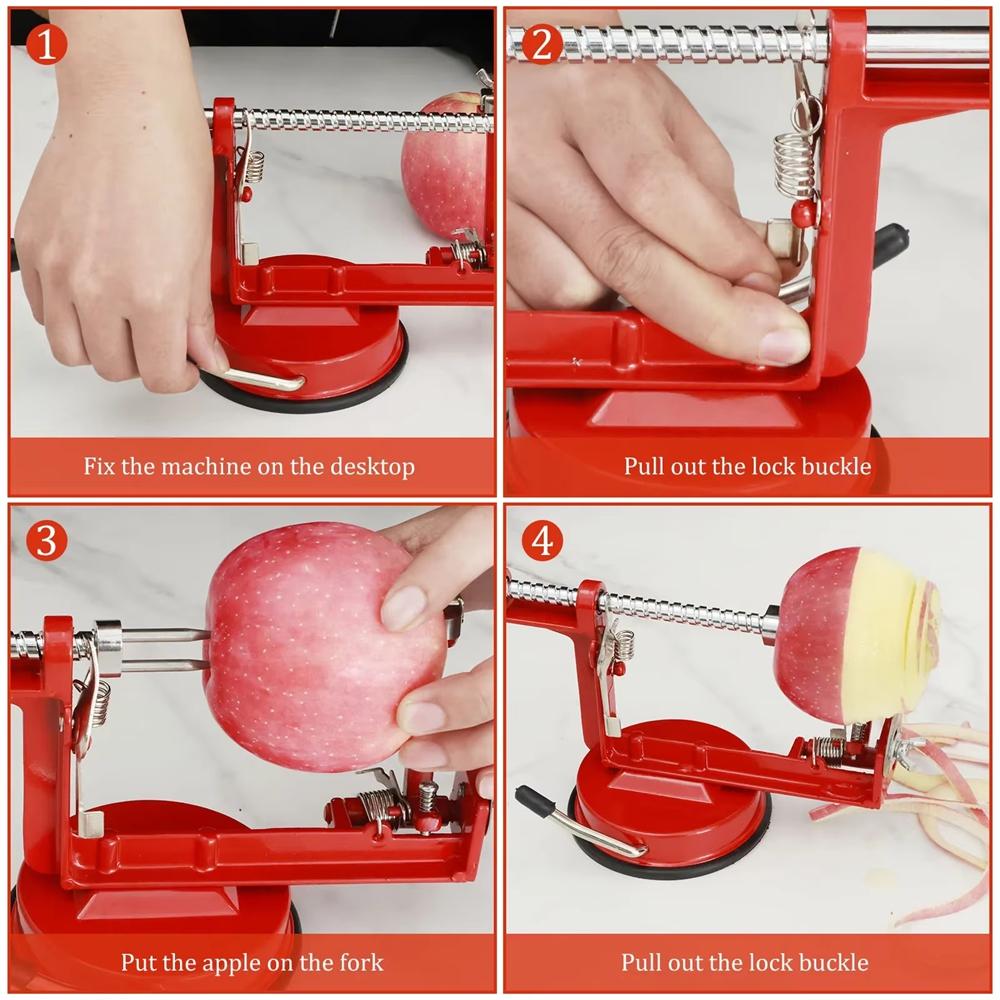 1
Fix the machine on the desktop

2
Pull out the lock buckle

3
Put the apple on the fork

4
Pull out the lock buckle