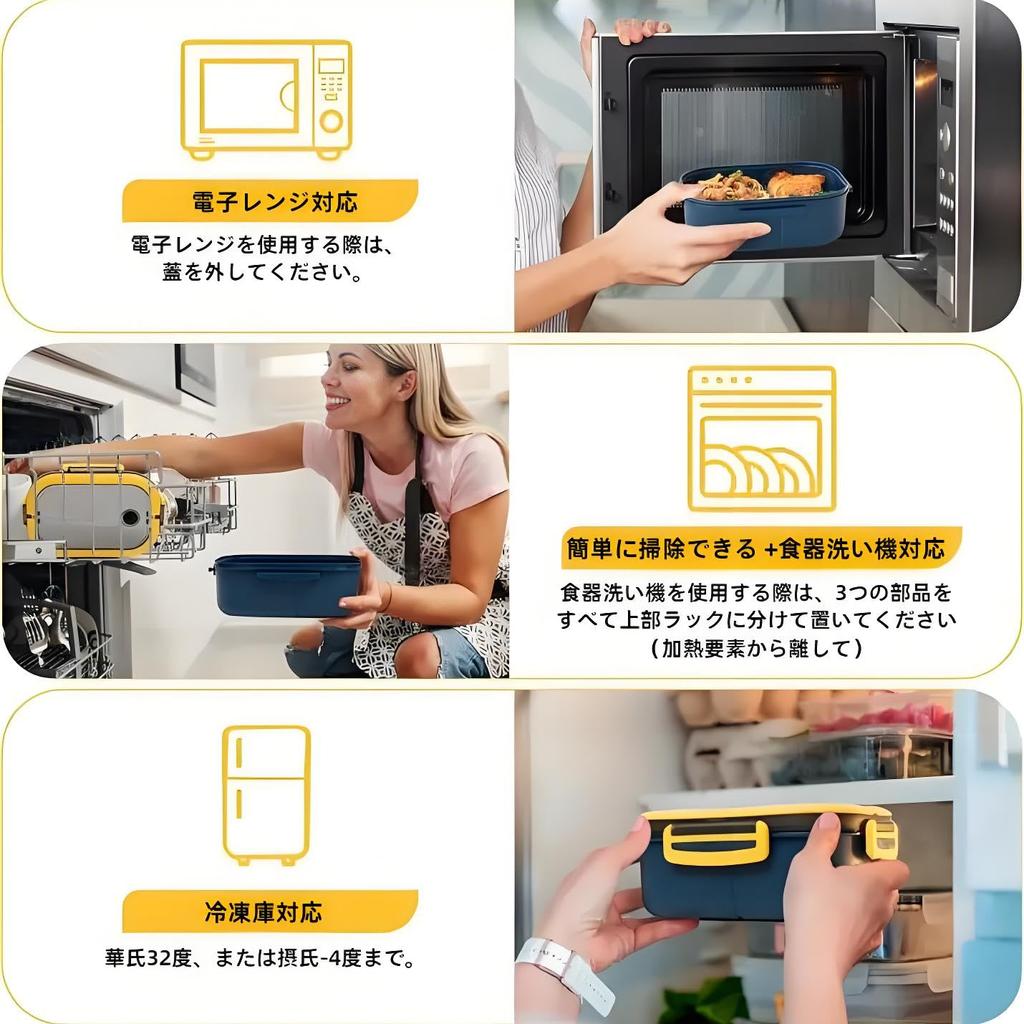 電子レンジ対応

電子レンジを使用する際は、蓋を外してください。

簡単に掃除できる +食器洗い機対応

食器洗い機を使用する際は、3つの部品をすべて上部ラックに分けて置いてください（加熱要素から離して）

冷凍庫対応

華氏32度、または摂氏-4度まで。