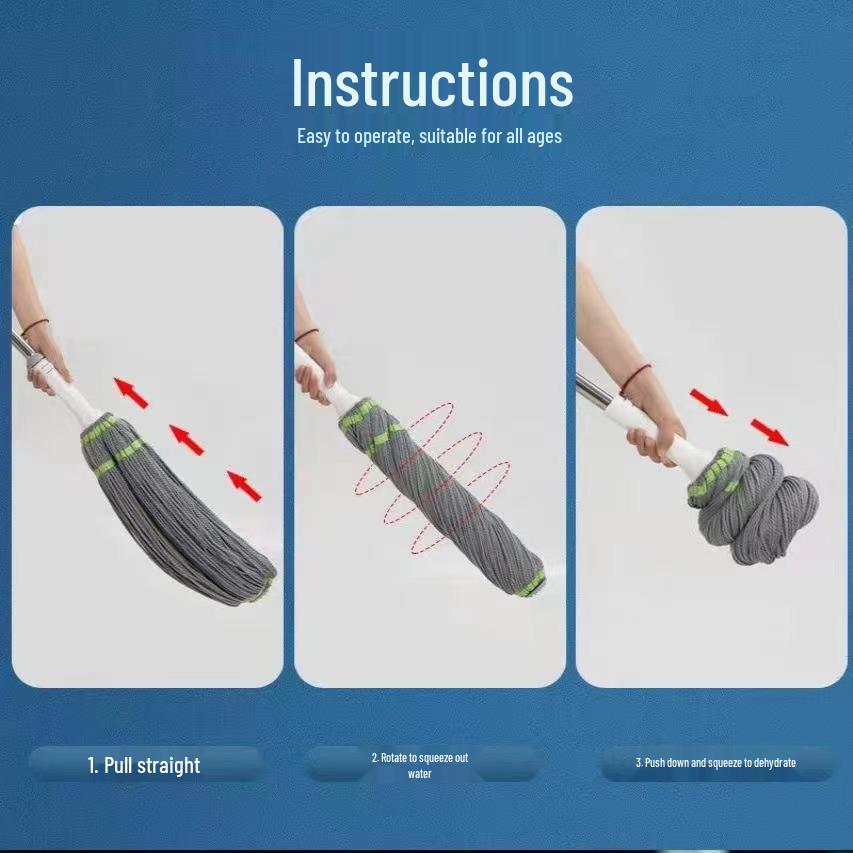 Instructions
Easy to operate, suitable for all ages

1. Pull straight

2. Rotate to squeeze out water

3. Push down and squeeze to dehydrate