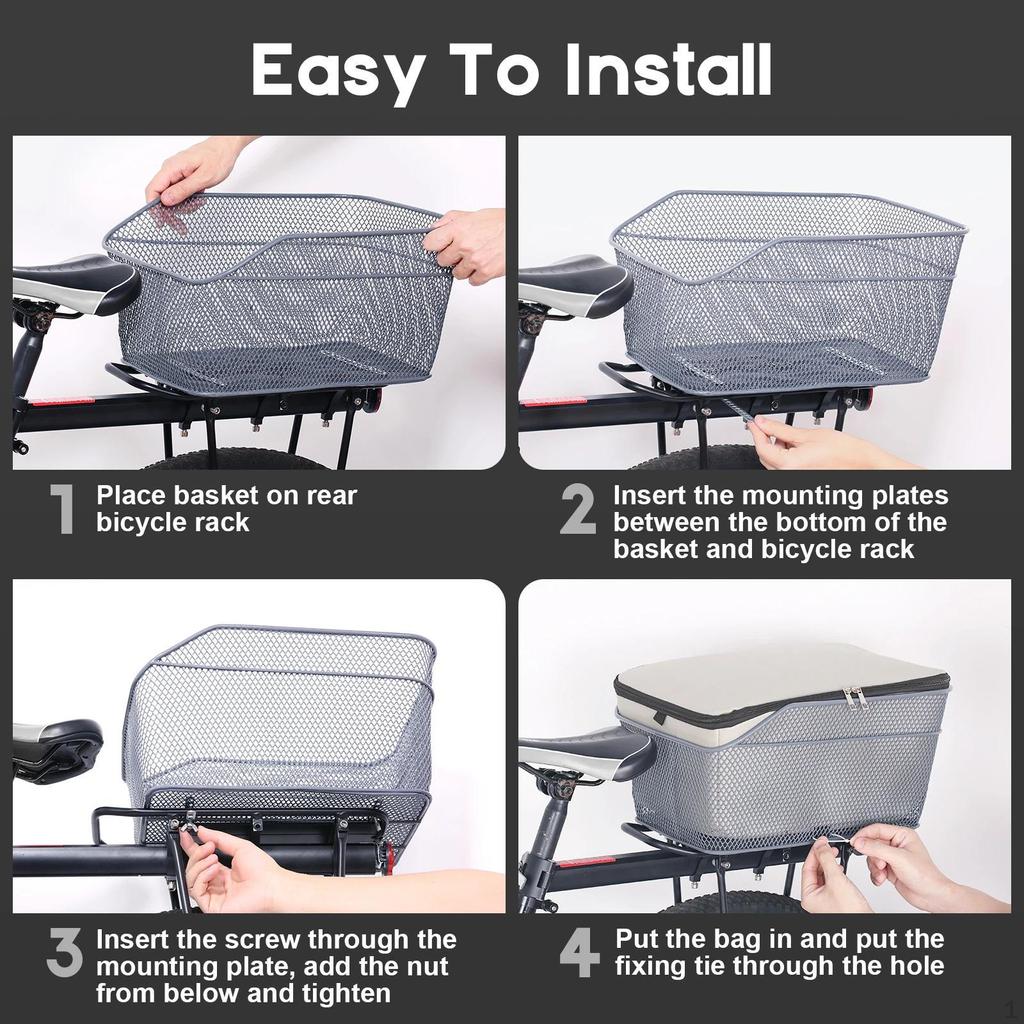 Easy To Install

1 Place basket on rear bicycle rack

2 Insert the mounting plates between the bottom of the basket and bicycle rack

3 Insert the screw through the mounting plate, add the nut from below and tighten

4 Put the bag in and put the fixing tie through the hole

1