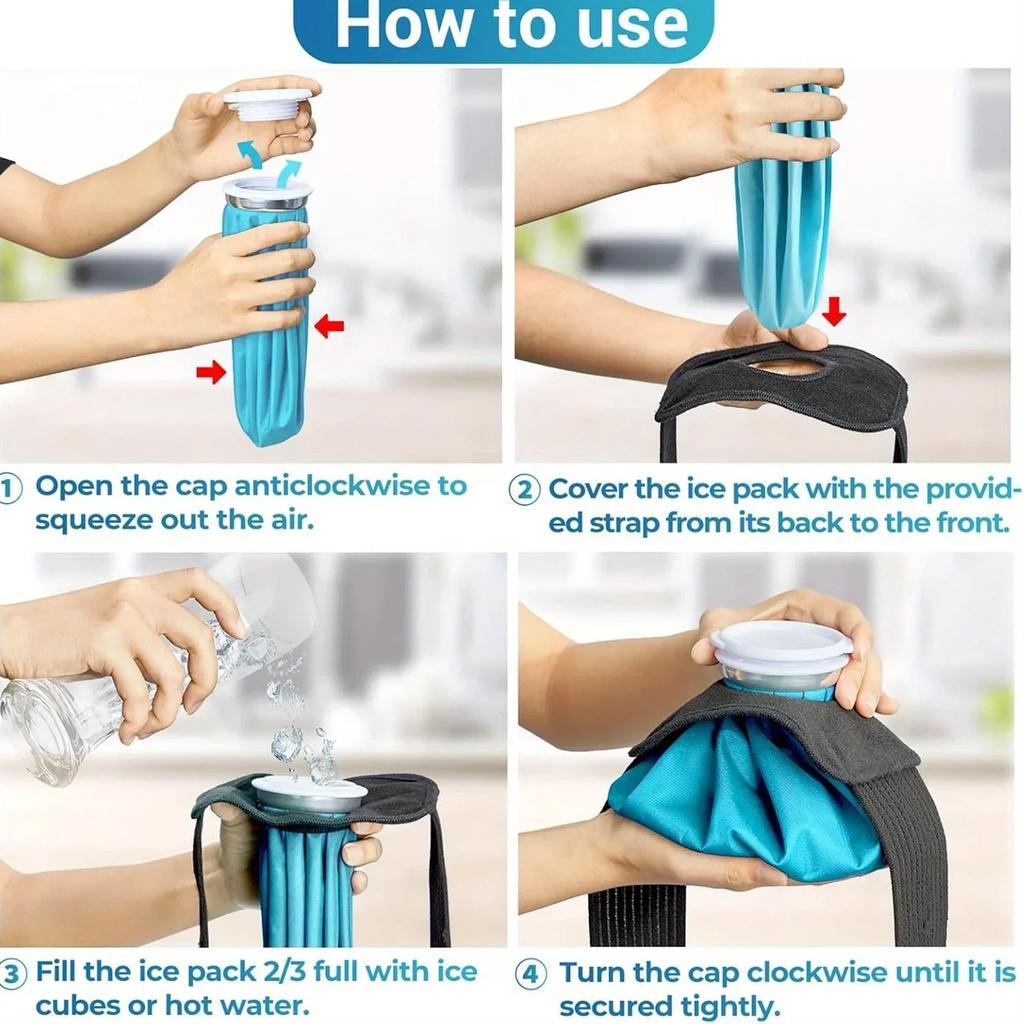 How to use

① Open the cap anticlockwise to squeeze out the air.

② Cover the ice pack with the provided strap from its back to the front.

③ Fill the ice pack 2/3 full with ice cubes or hot water.

④ Turn the cap clockwise until it is secured tightly.