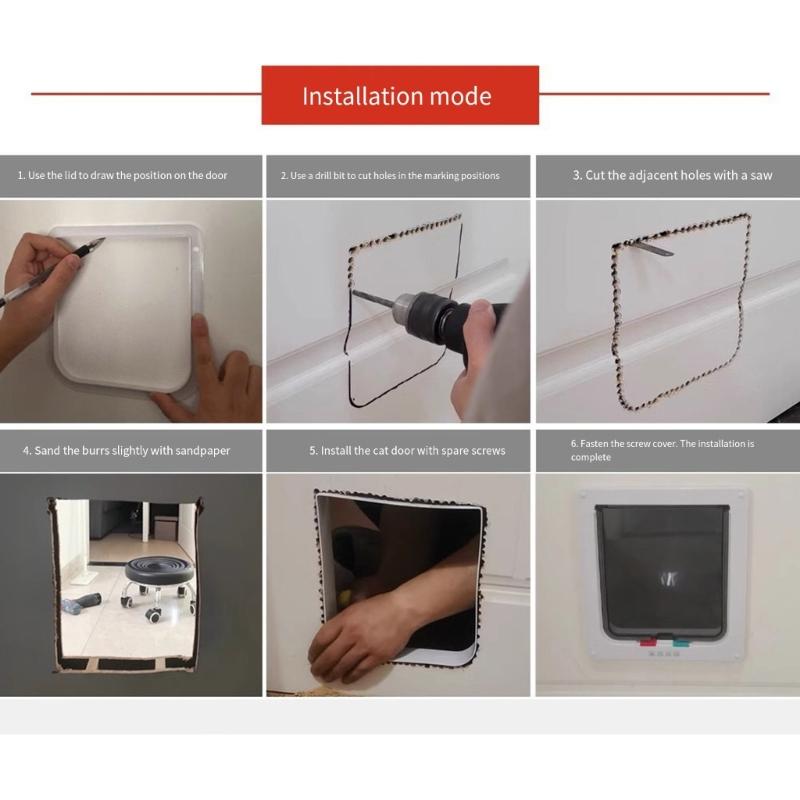 Installation mode

1. Use the lid to draw the position on the door

2. Use a drill bit to cut holes in the marking positions

3. Cut the adjacent holes with a saw

4. Sand the burrs slightly with sandpaper

5. Install the cat door with spare screws

6. Fasten the screw cover. The installation is complete