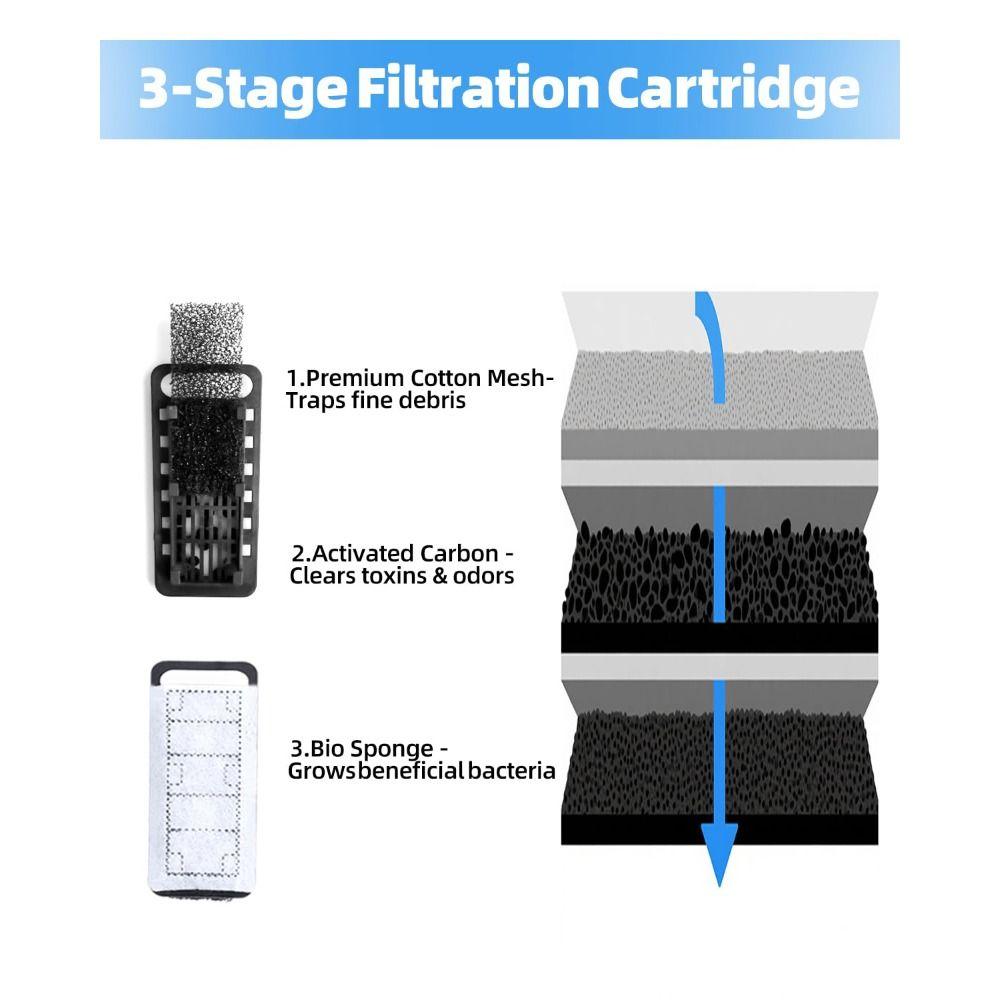 3-Stage Filtration Cartridge

1.Premium Cotton Mesh-
Traps fine debris

2.Activated Carbon -
Clears toxins & odors

3.Bio Sponge -
Growsbeneficial bacteria