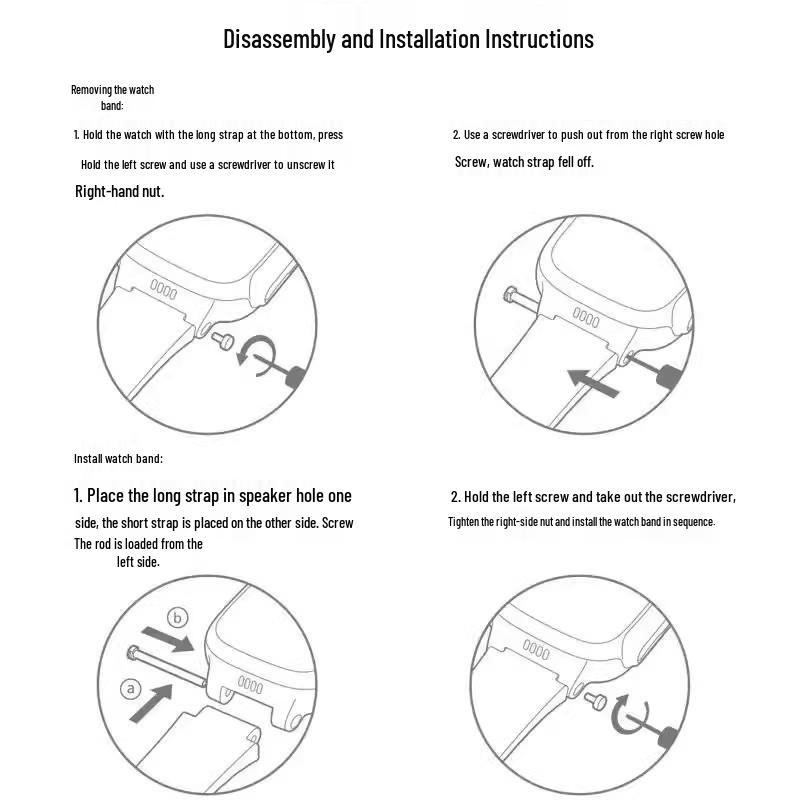 Disassembly and Installation Instructions

Removing the watch band:

1. Hold the watch with the long strap at the bottom, press Hold the left screw and use a screwdriver to unscrew it Right-hand nut.

2. Use a screwdriver to push out from the right screw hole Screw, watch strap fell off.

Install watch band:

1. Place the long strap in speaker hole one side, the short strap is placed on the other side. Screw The rod is loaded from the left side.

b

a

2. Hold the left screw and take out the screwdriver, Tighten the right-side nut and install the watch band in sequence.